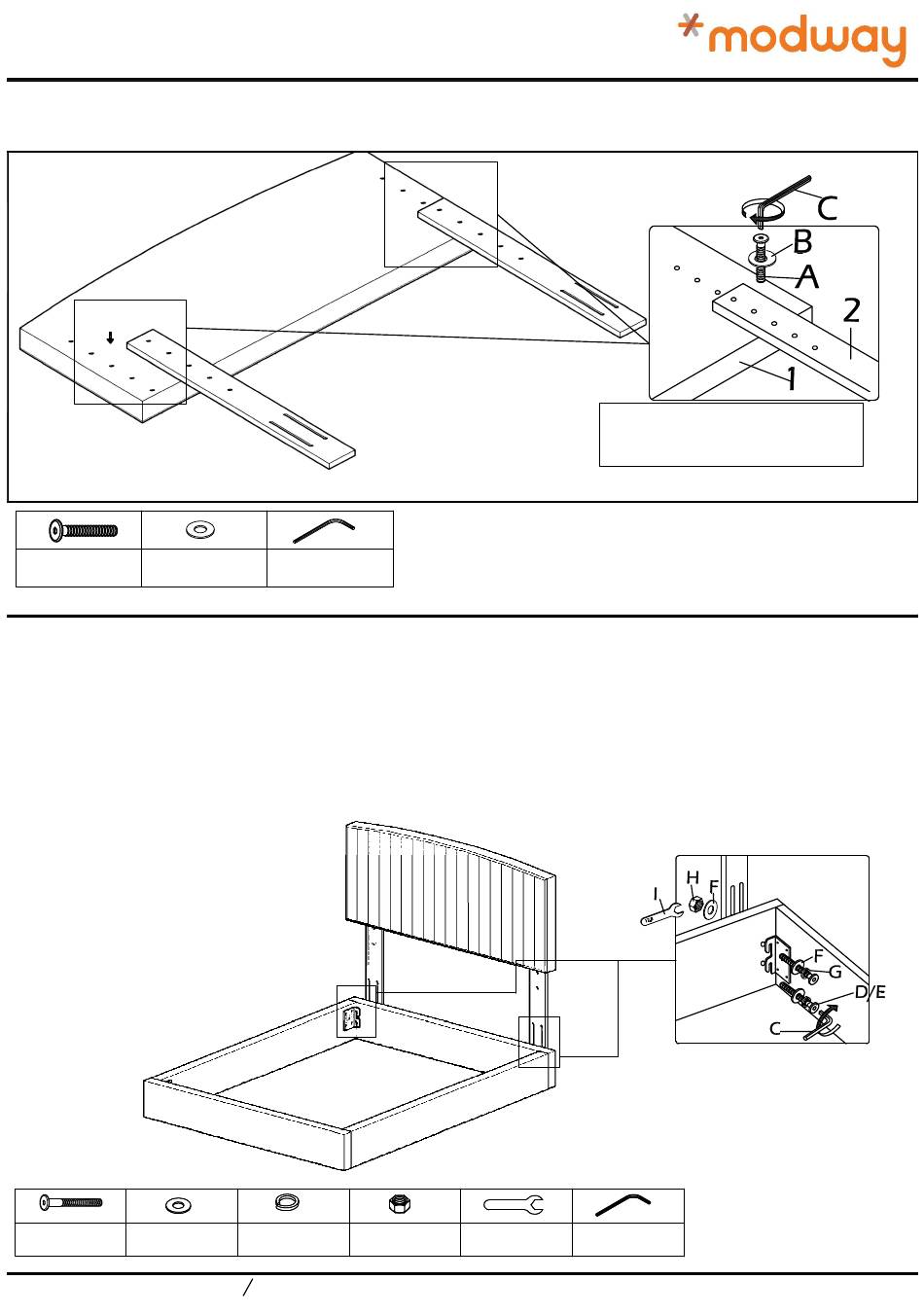 modway

C
B
A
2
1

I
H
F
F
G
D/E
C

/