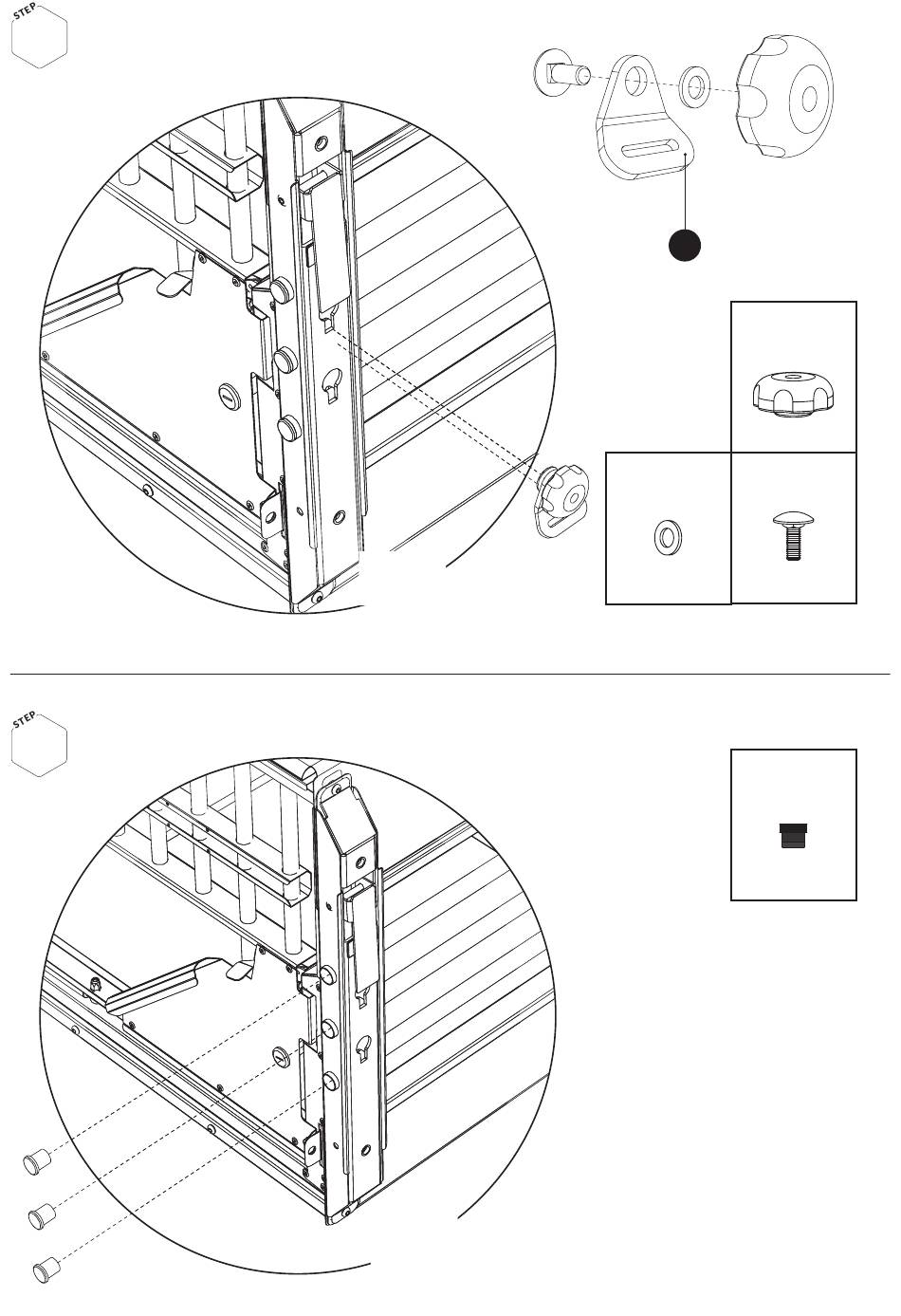 STEP

STEP