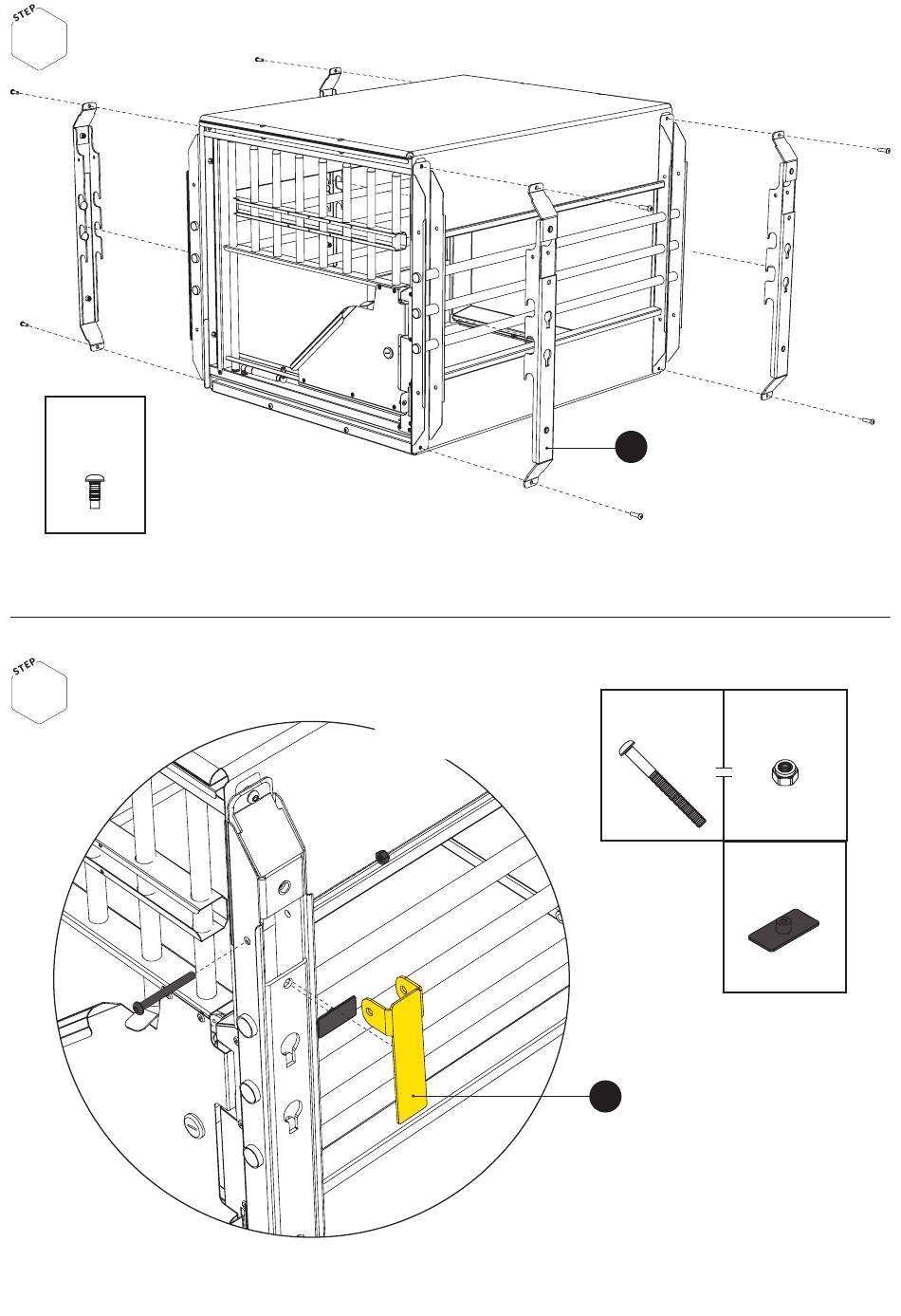 STEP

STEP