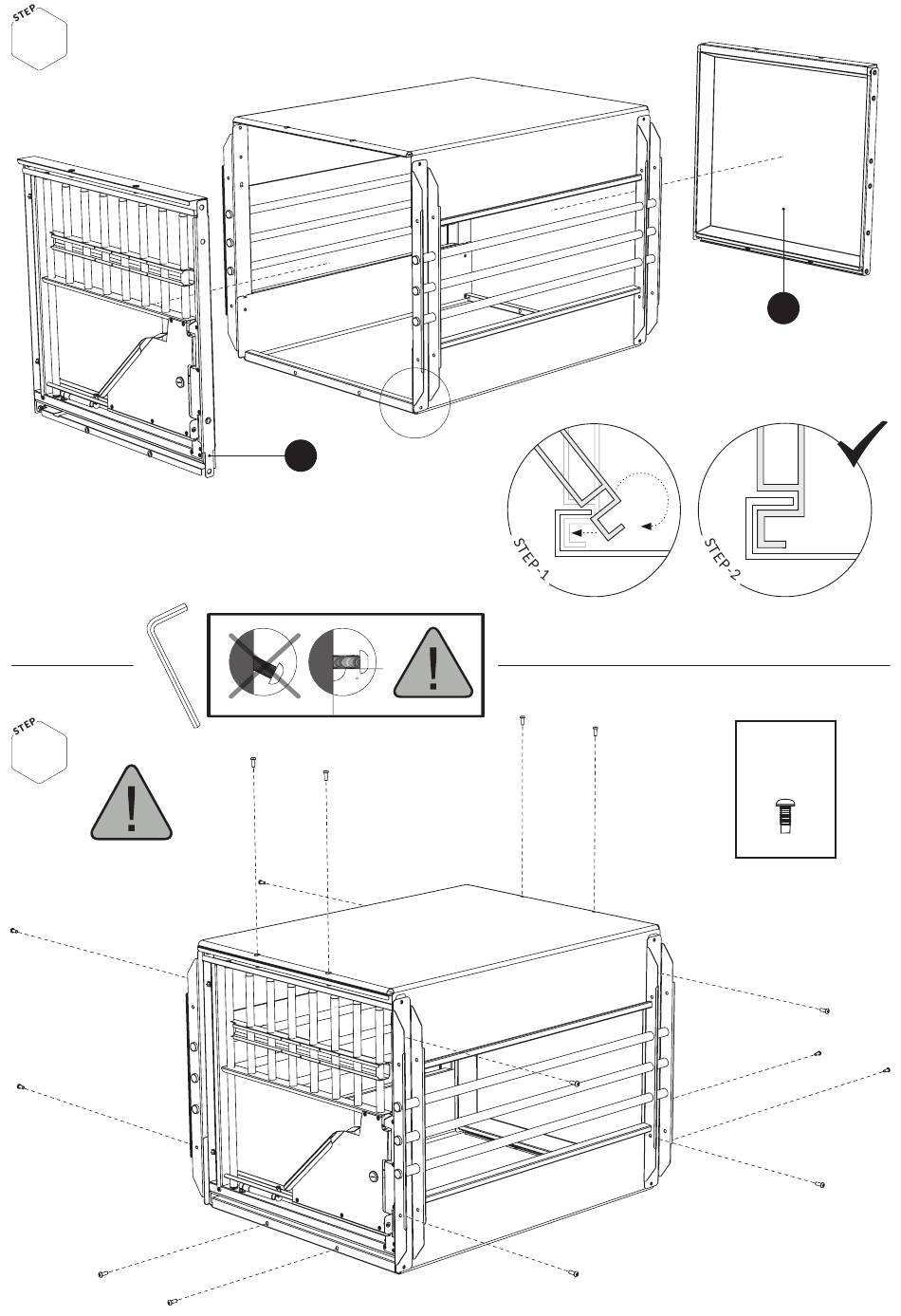 STEP

STEP-1

STEP-2

STEP