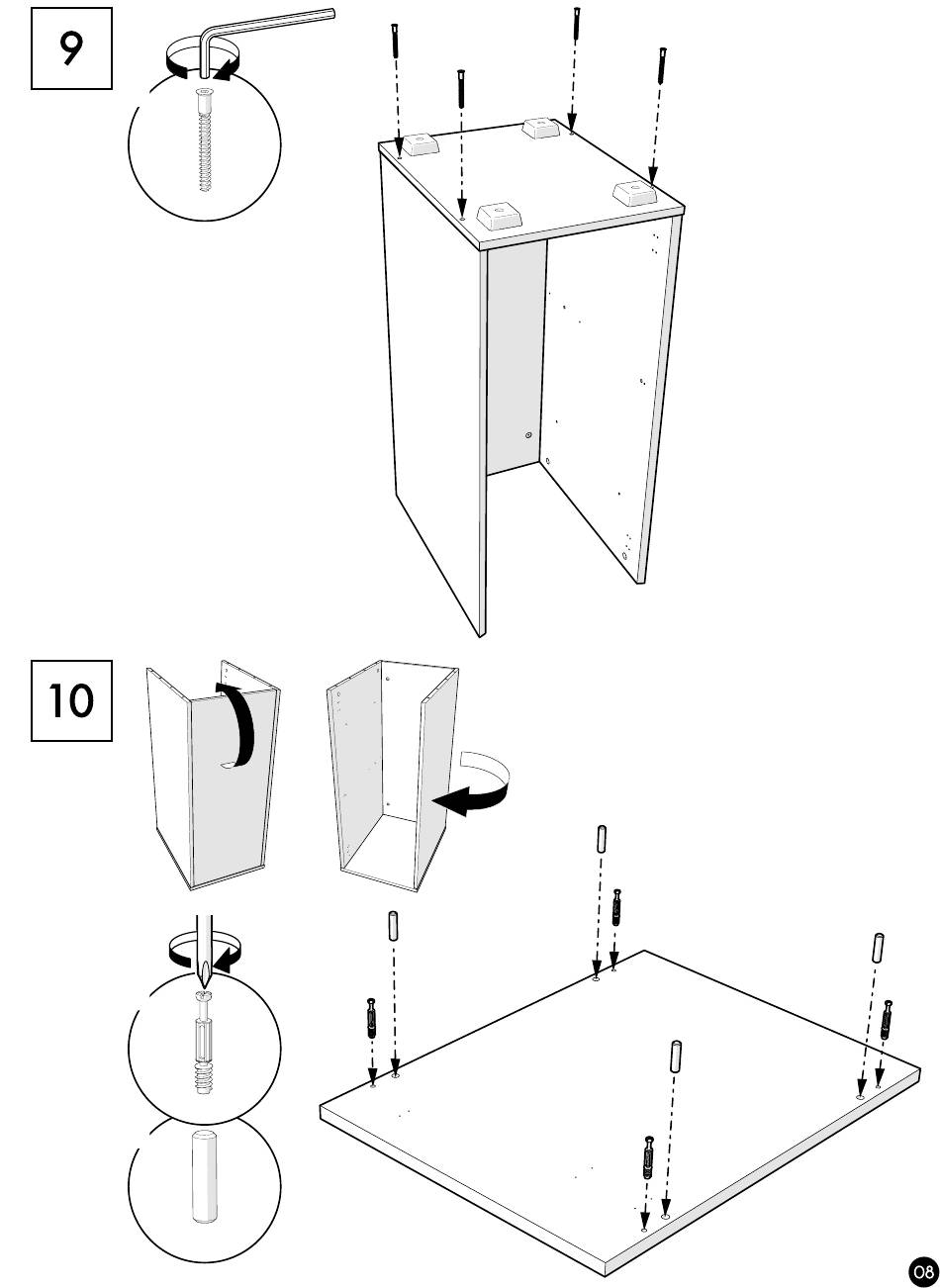 9

10

08