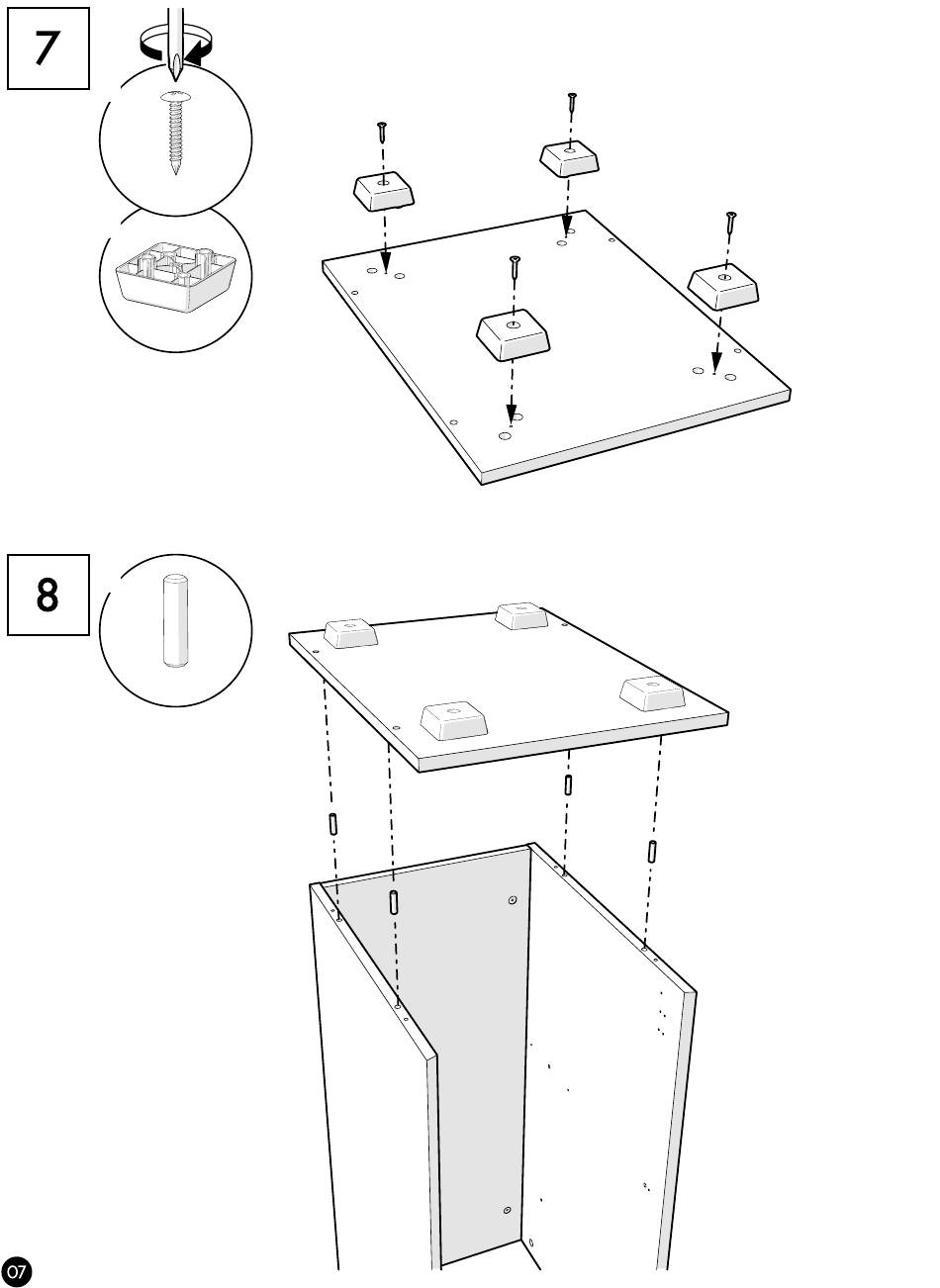 7

8

07