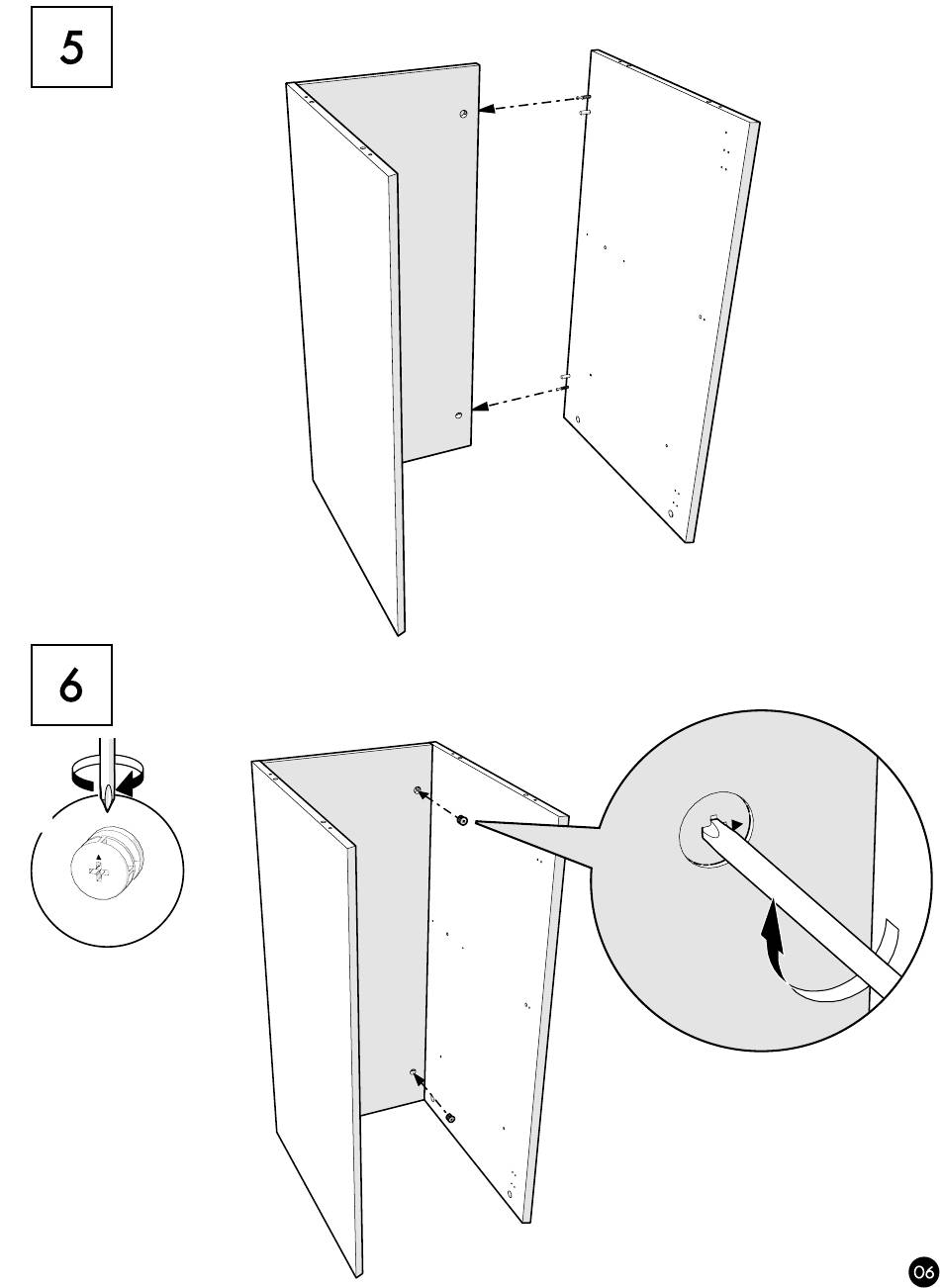 5

6

06