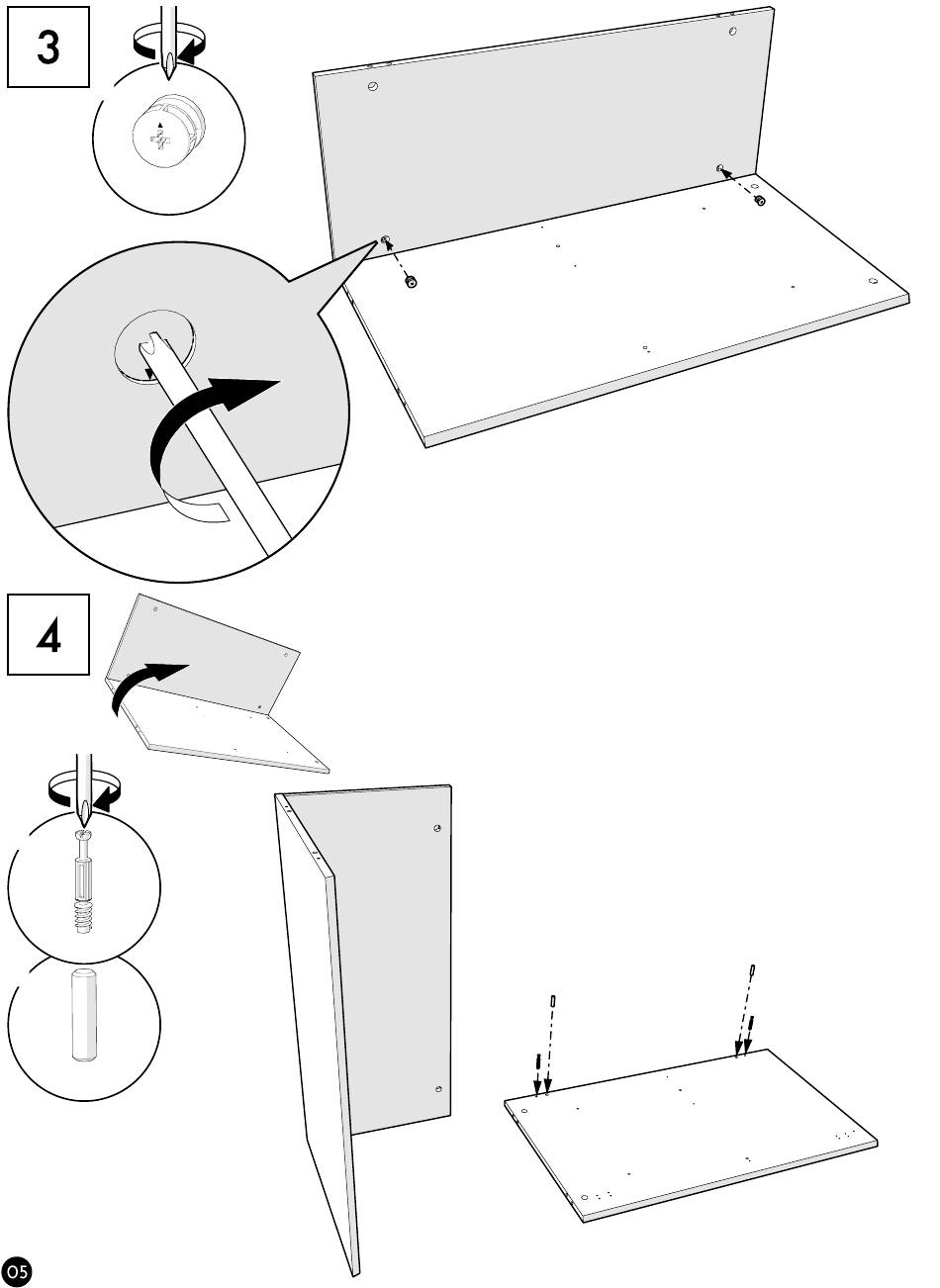 3

4

05