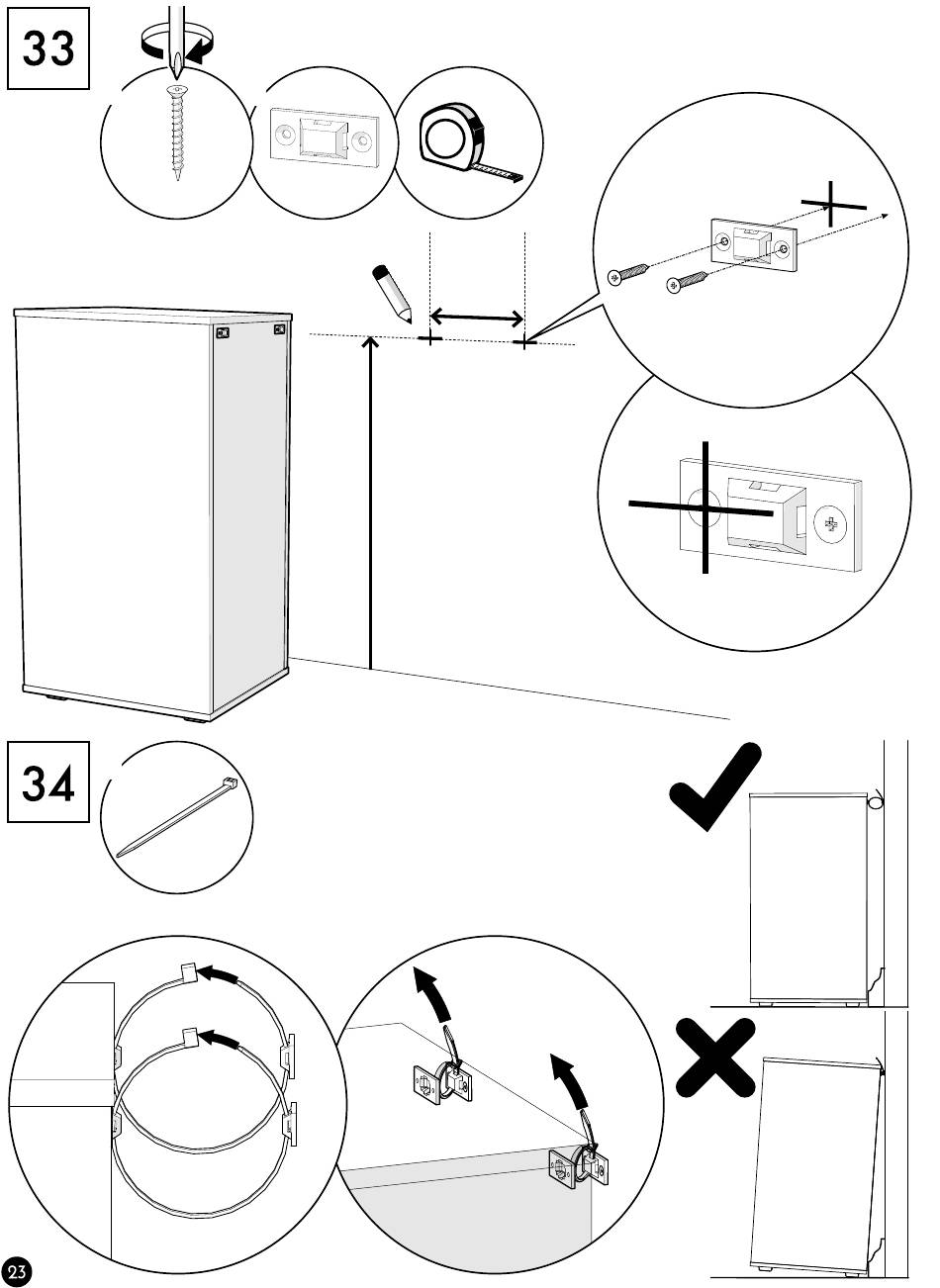 33

34

23