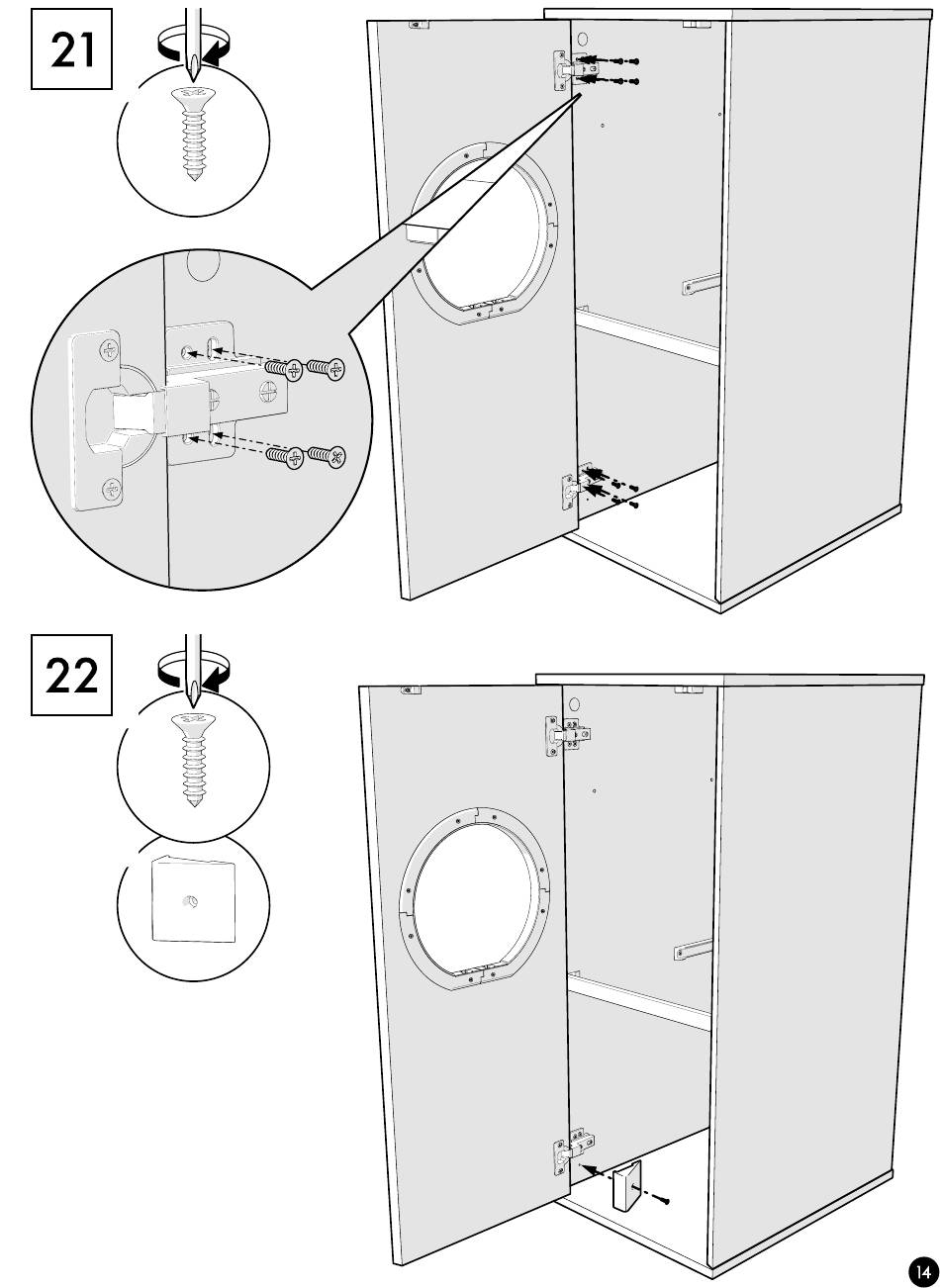 21

22

14