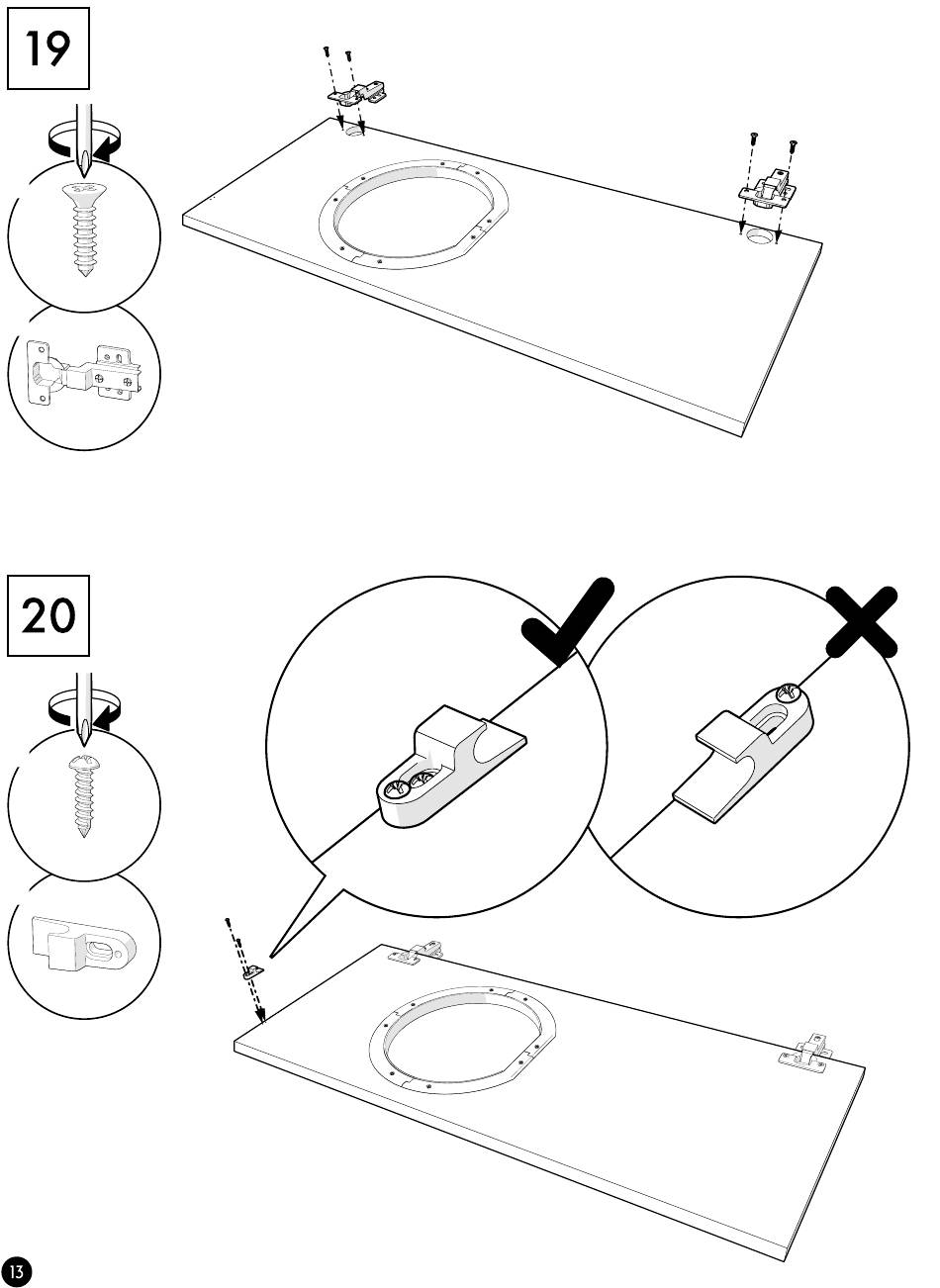 19

20

13