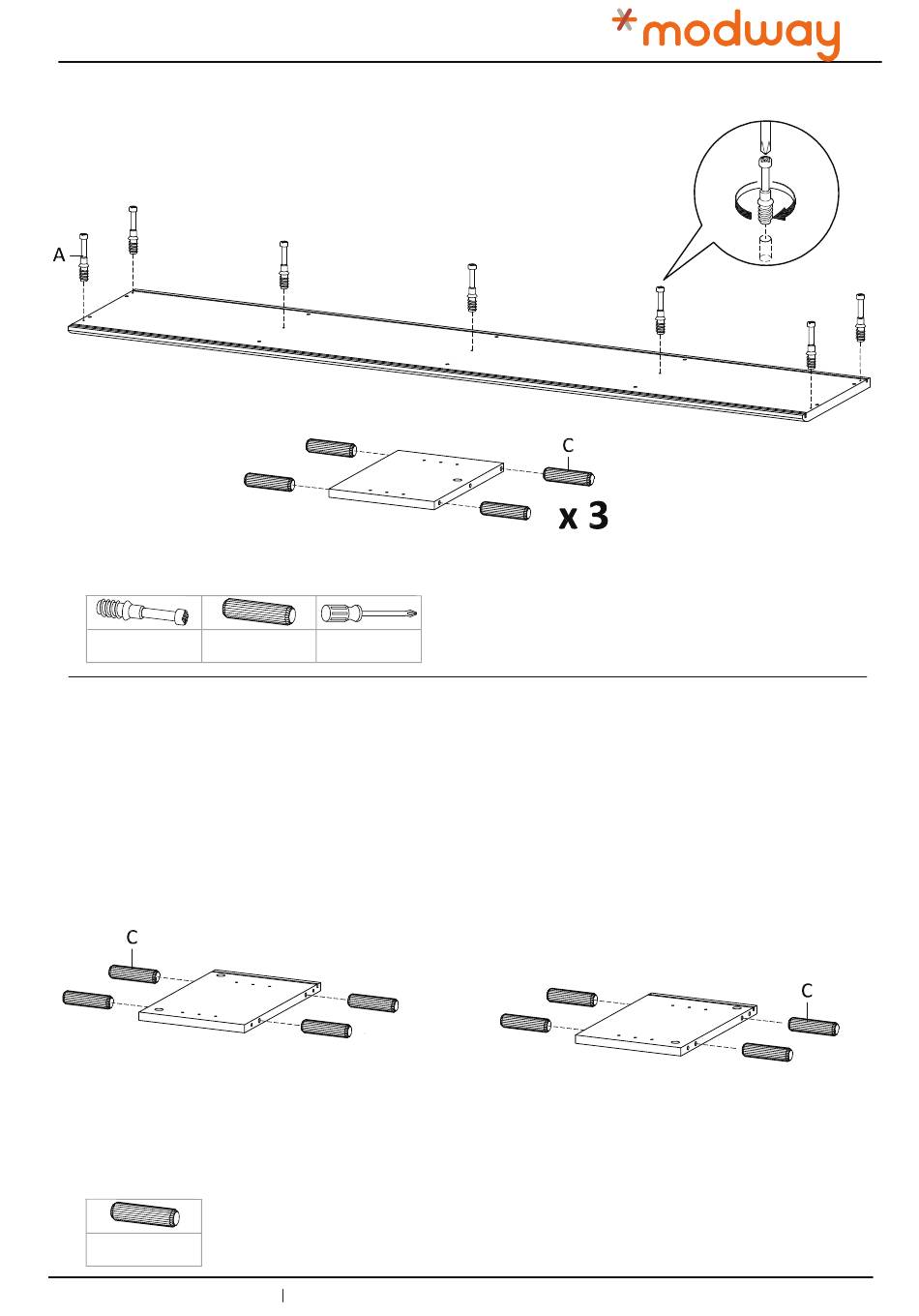 modway

A

C

x 3

C

C