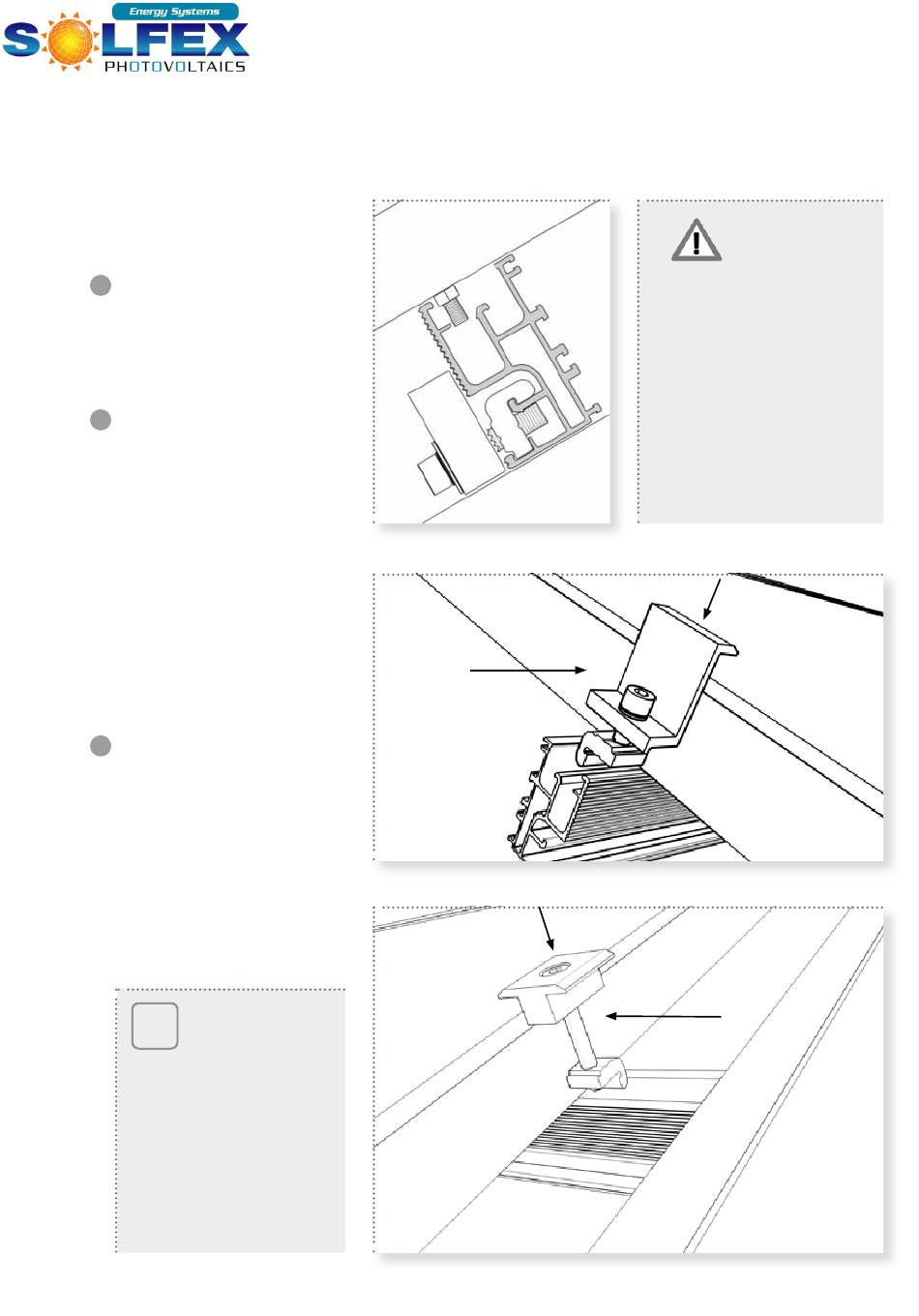 Energy Systems
SOLFEX
PHOTOVOLTAICS