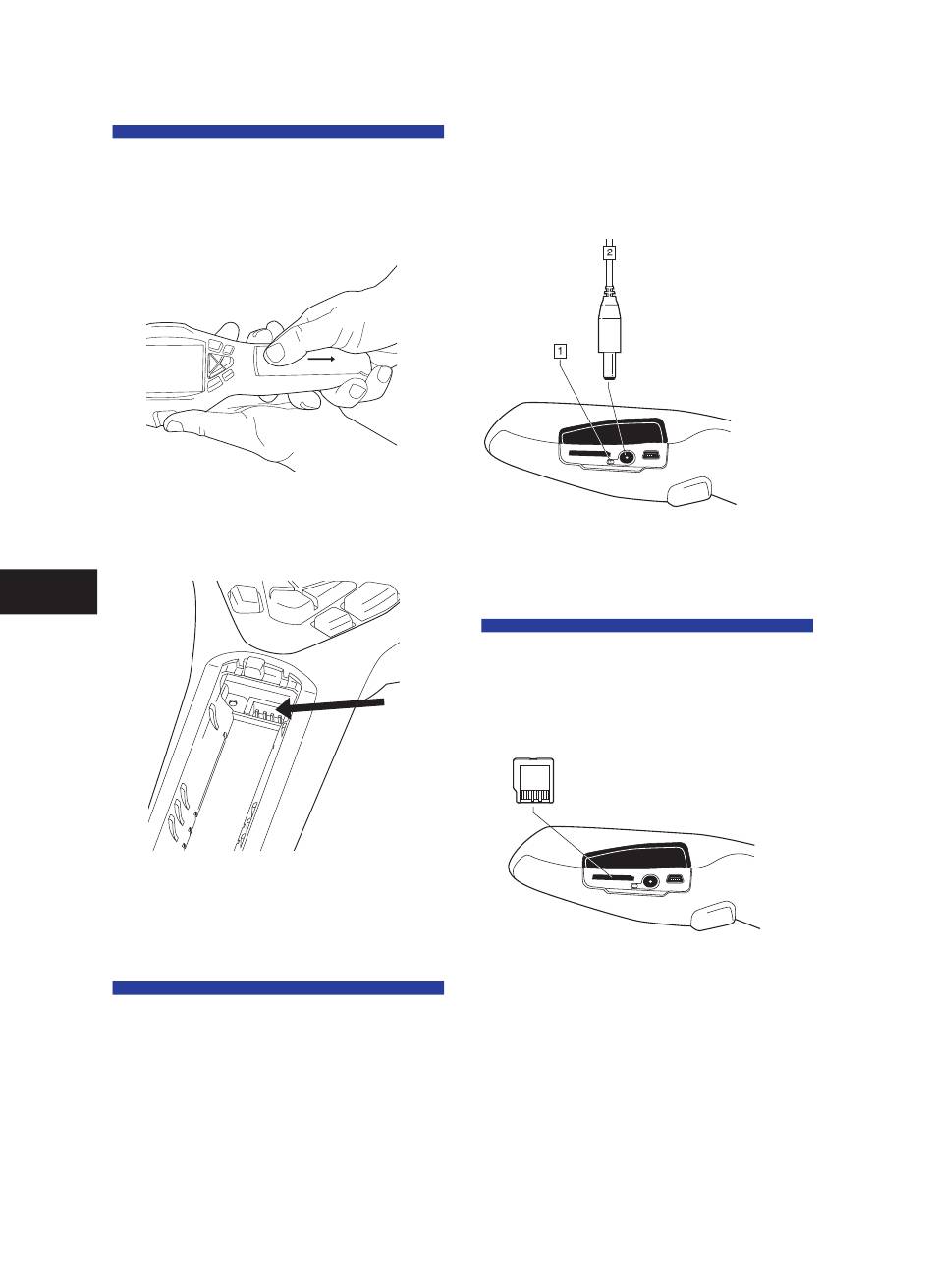 2

1