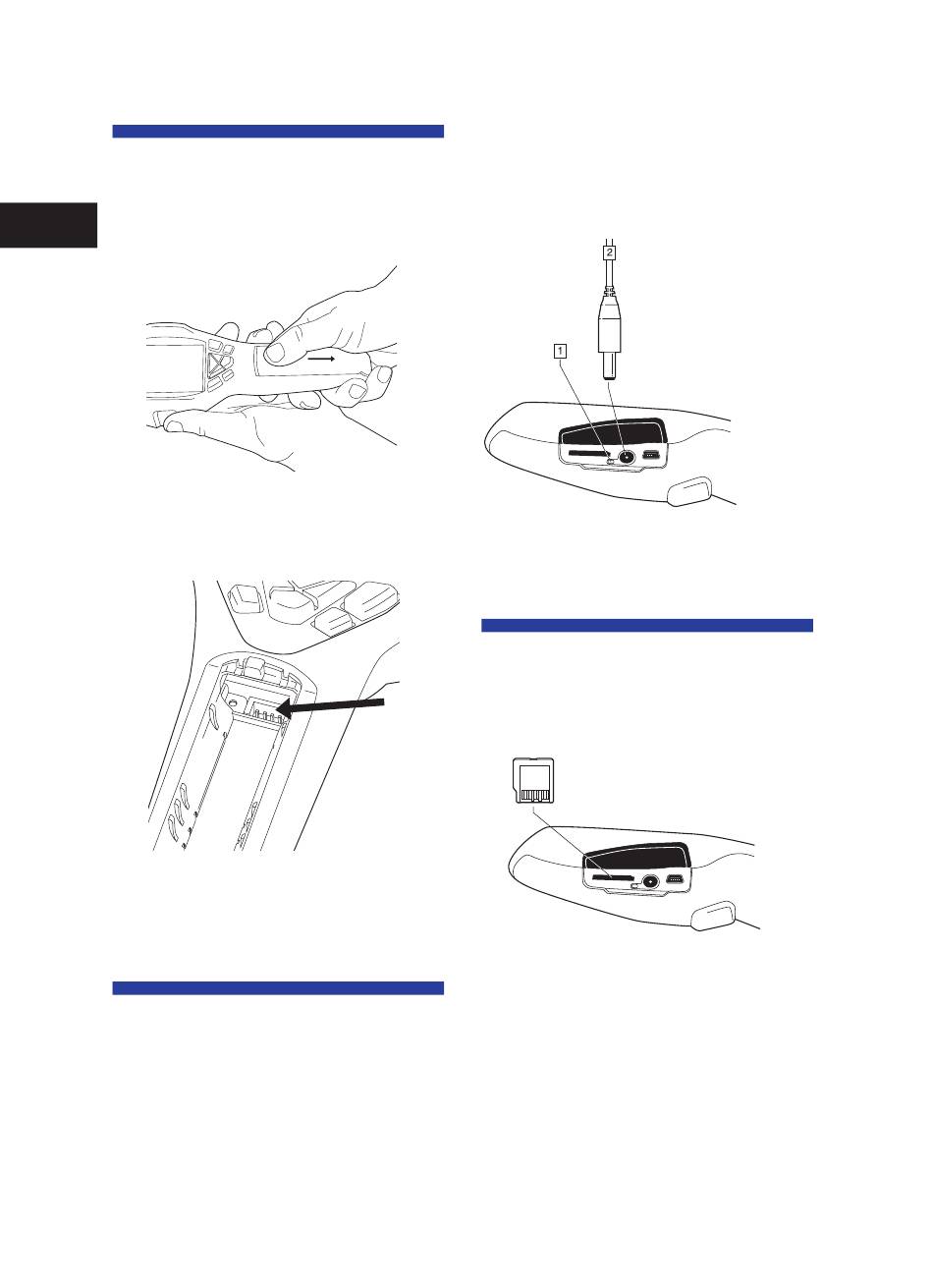 2

1