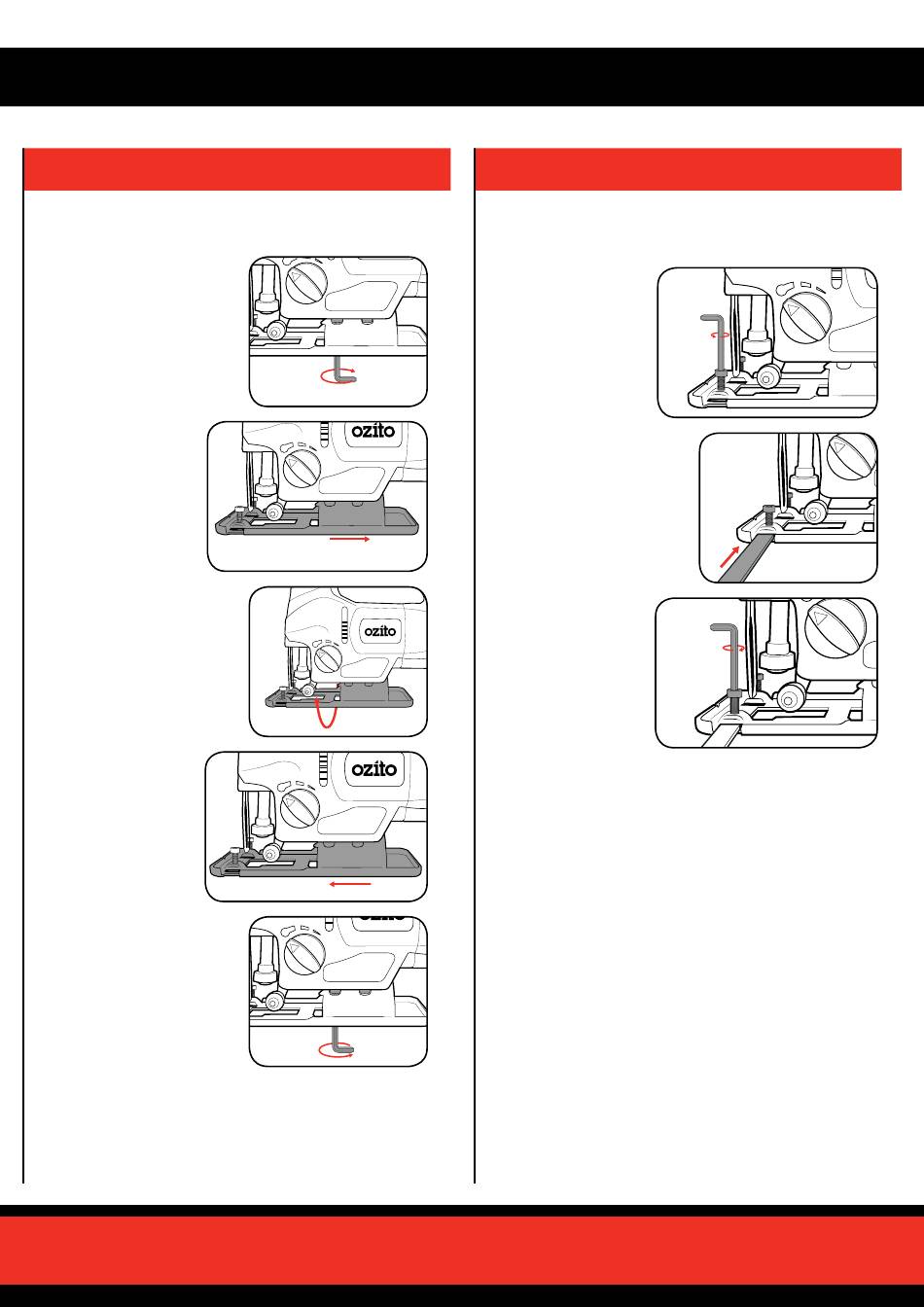 ozito

ozito

ozito

ozito