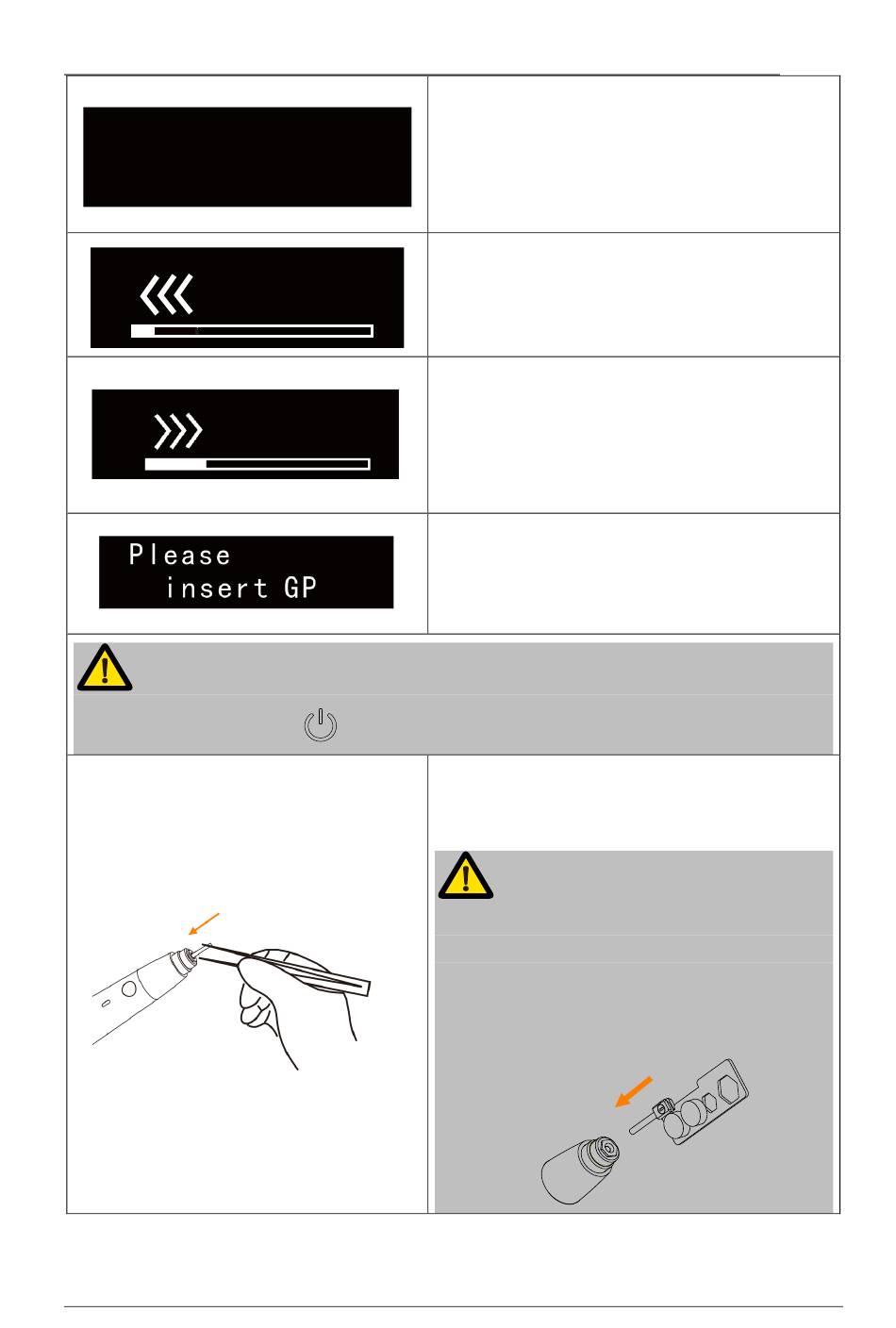 Please
insert GP