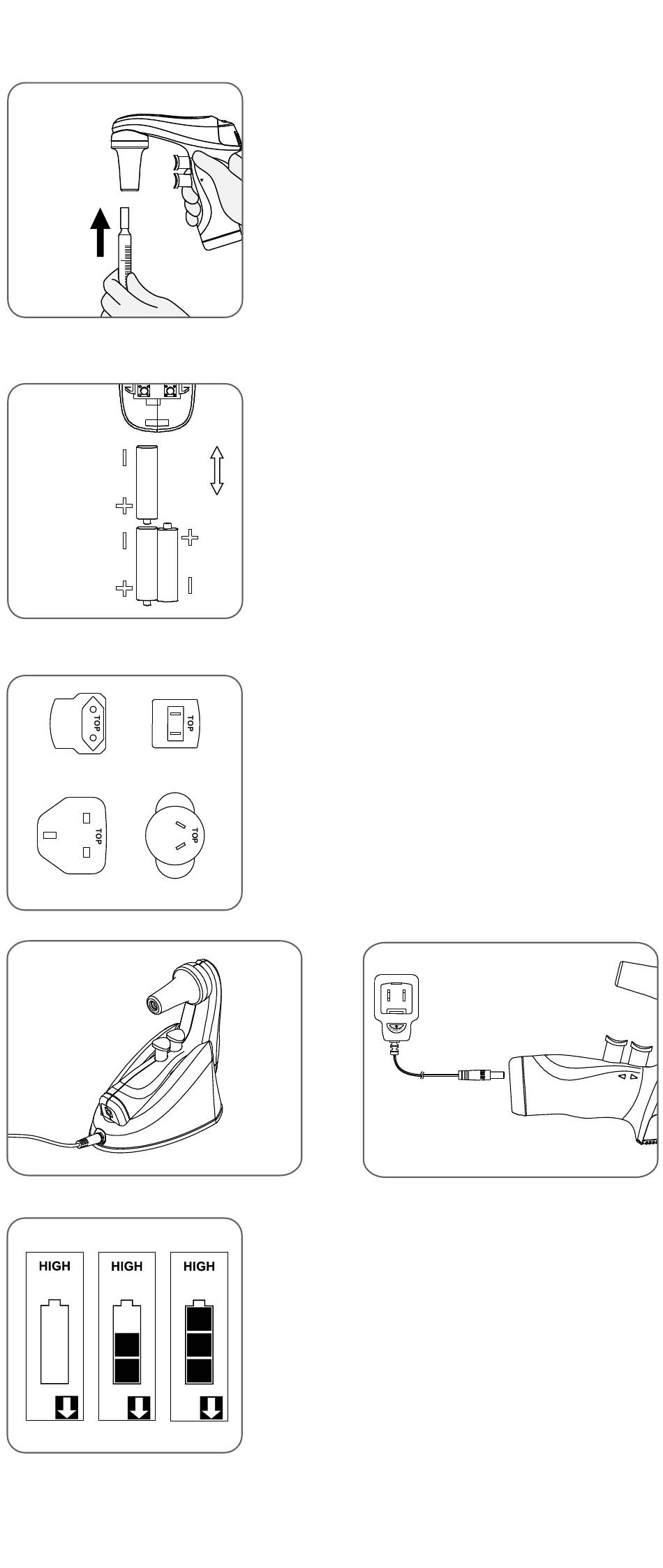 TOP

TOP

TOP

TOP

HIGH

HIGH

HIGH