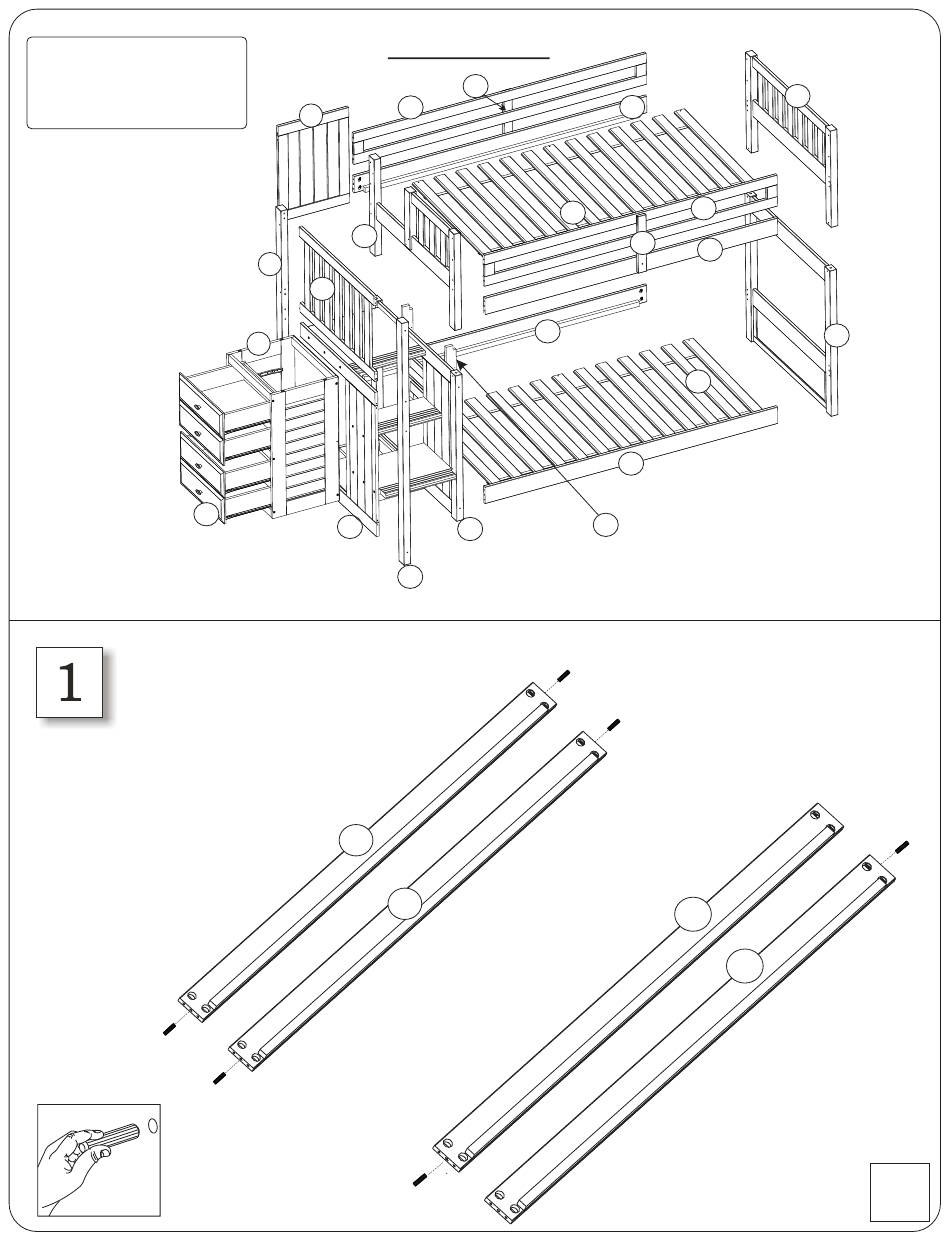 1