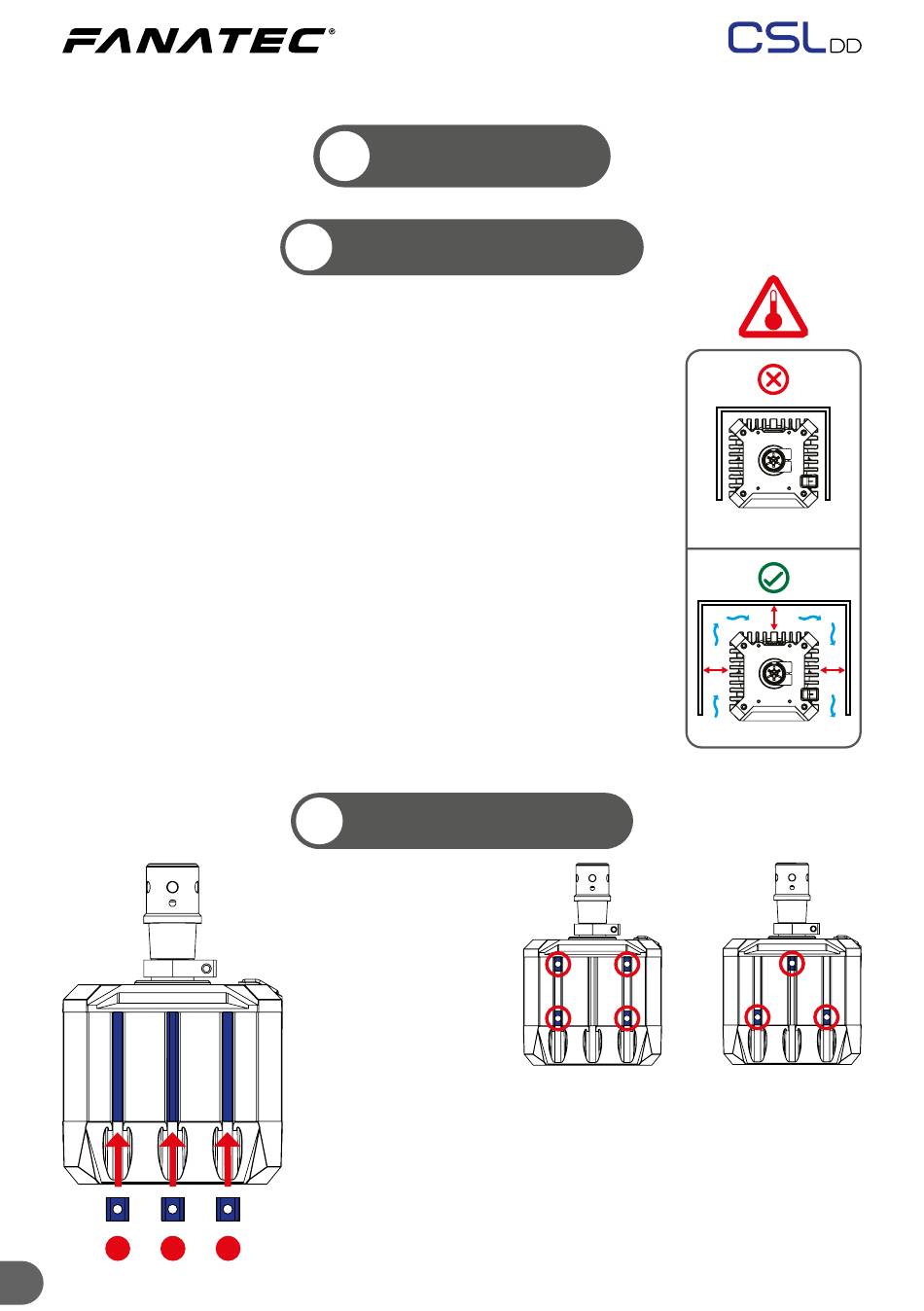 FANATEC®

CSL DD