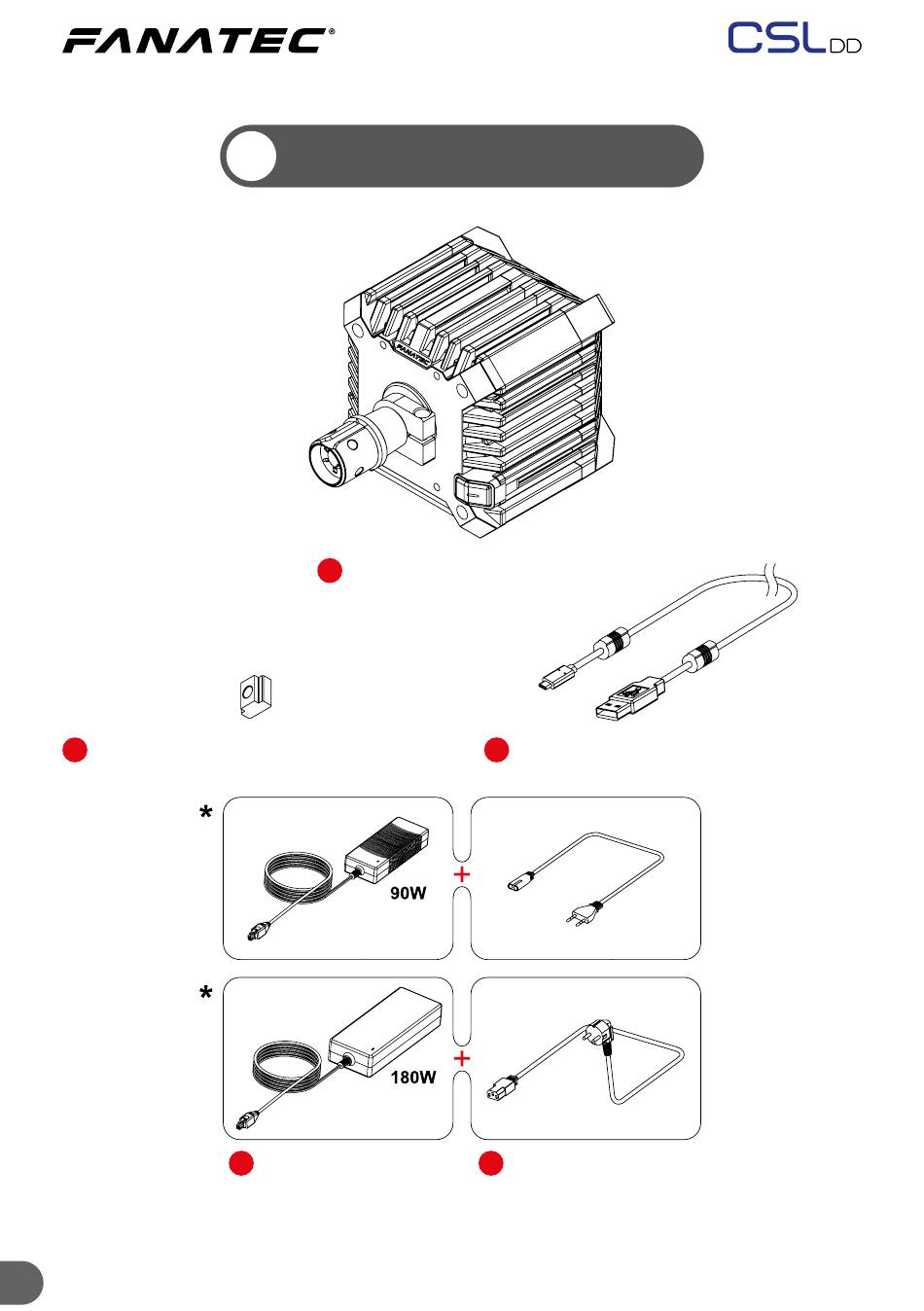 FANATEC®

CSL DD

FANATEC

*

90W

+

*

180W

+