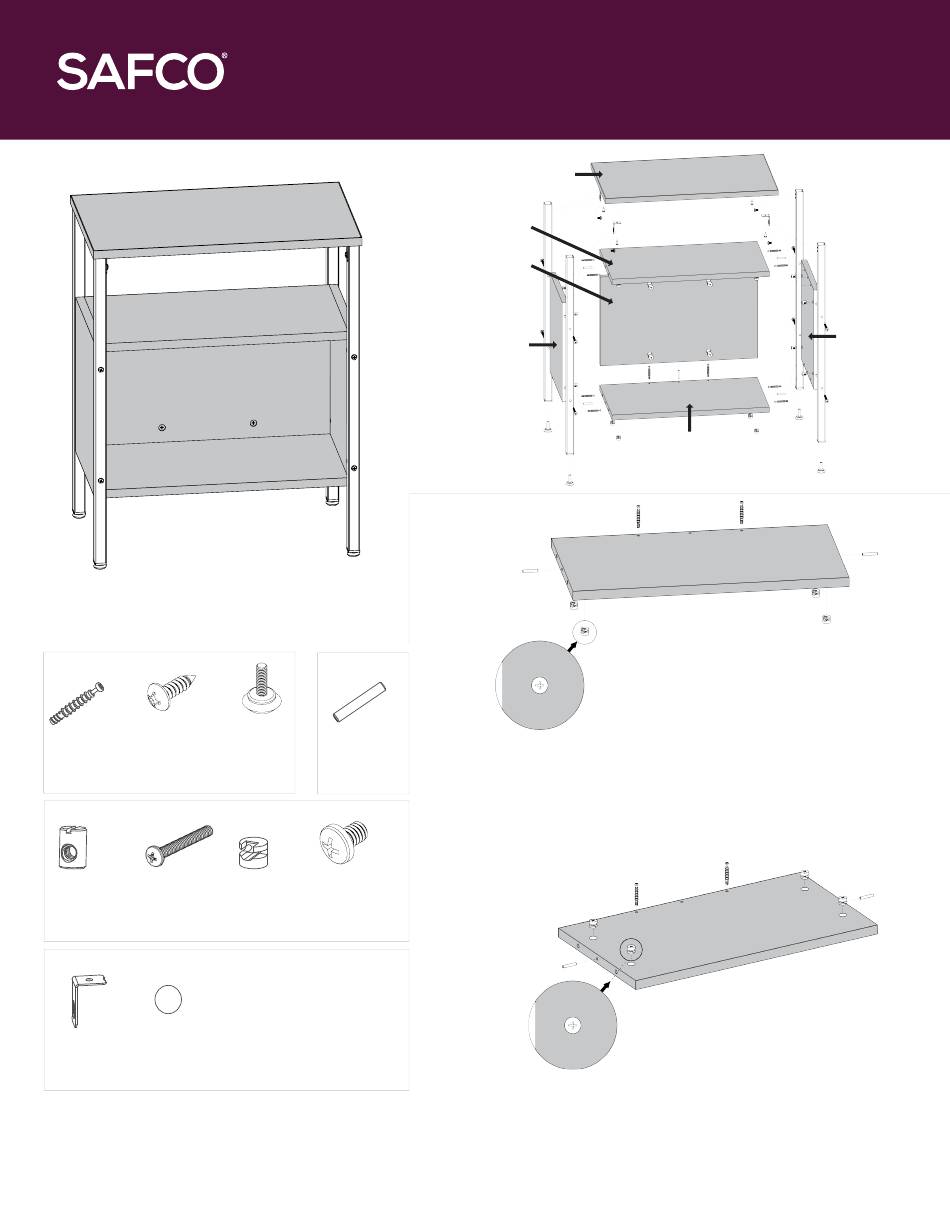 SAFCO®