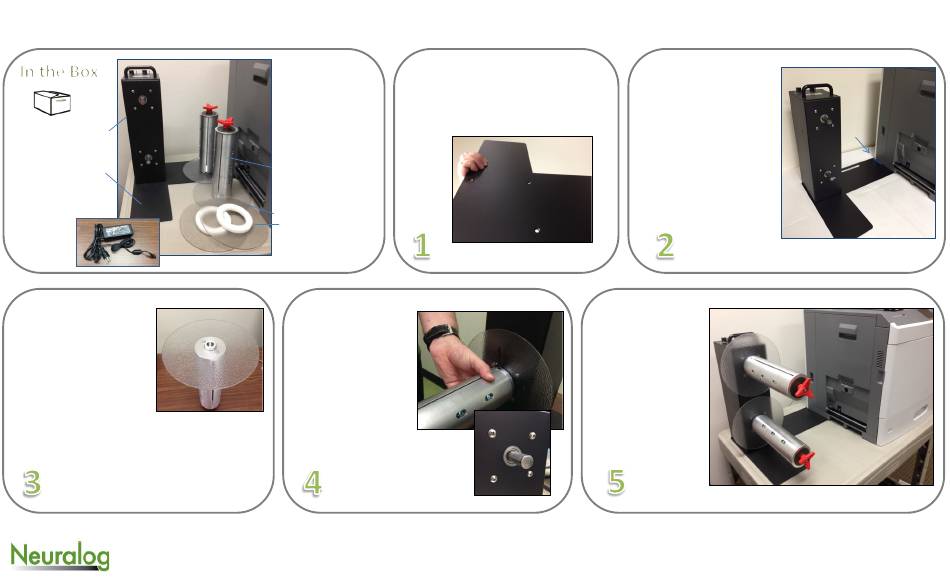 In the Box

1

2

3

4

5

Neuralog