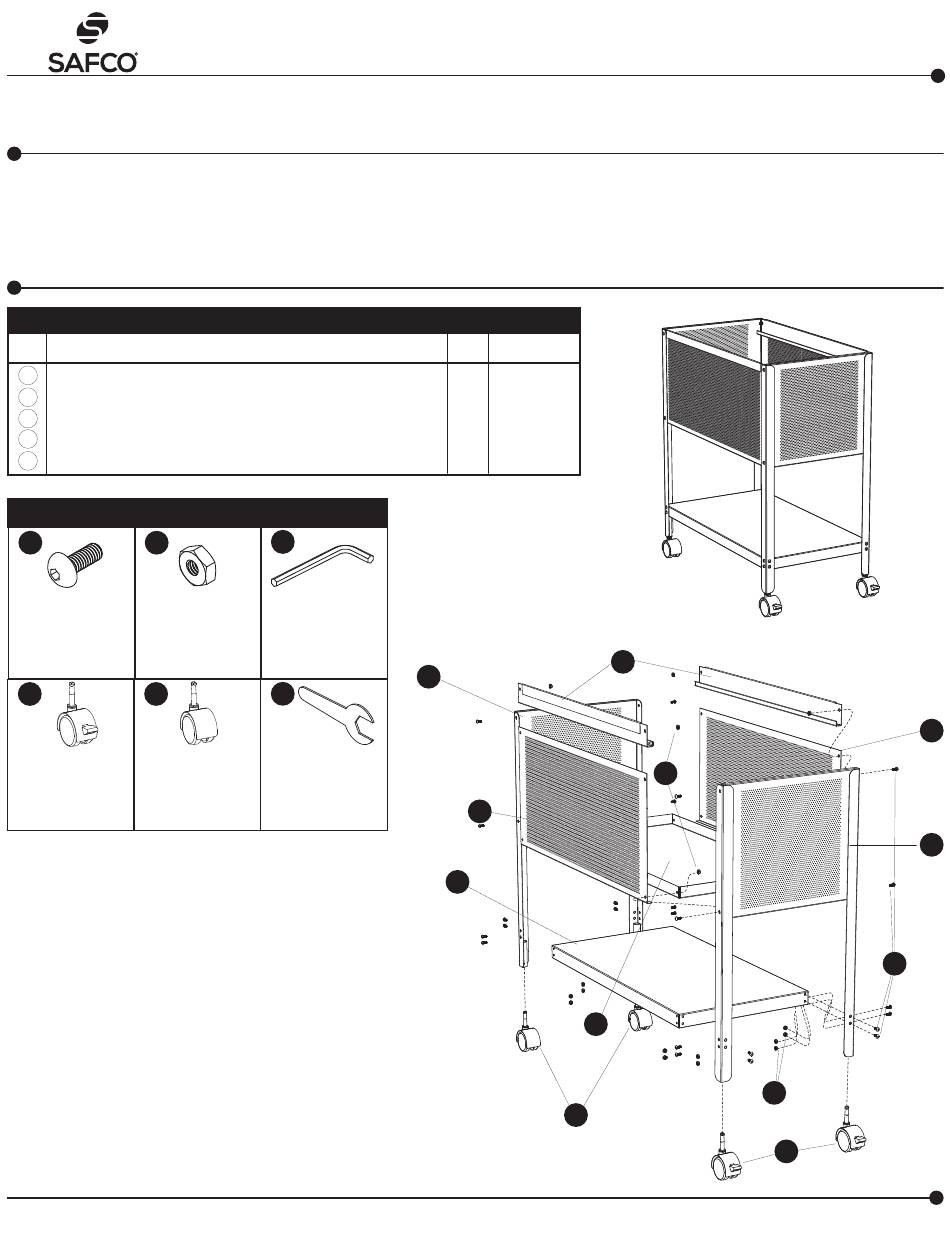 SAFCO