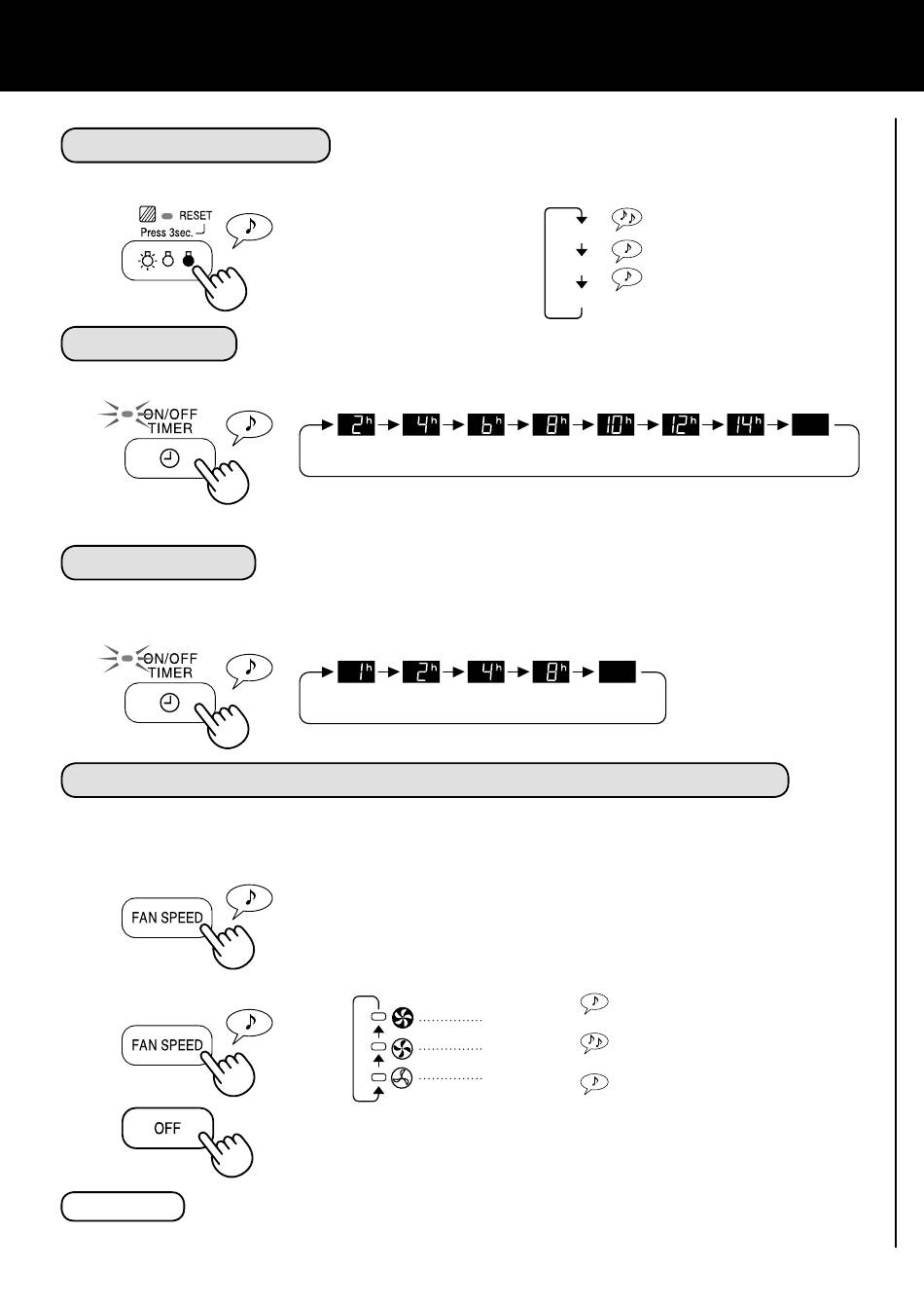 RESET
Press 3sec.

ON/OFF
TIMER

2h 4h 6h 8h 10h 12h 14h

ON/OFF
TIMER

1h 2h 4h 8h

FAN SPEED

FAN SPEED

OFF