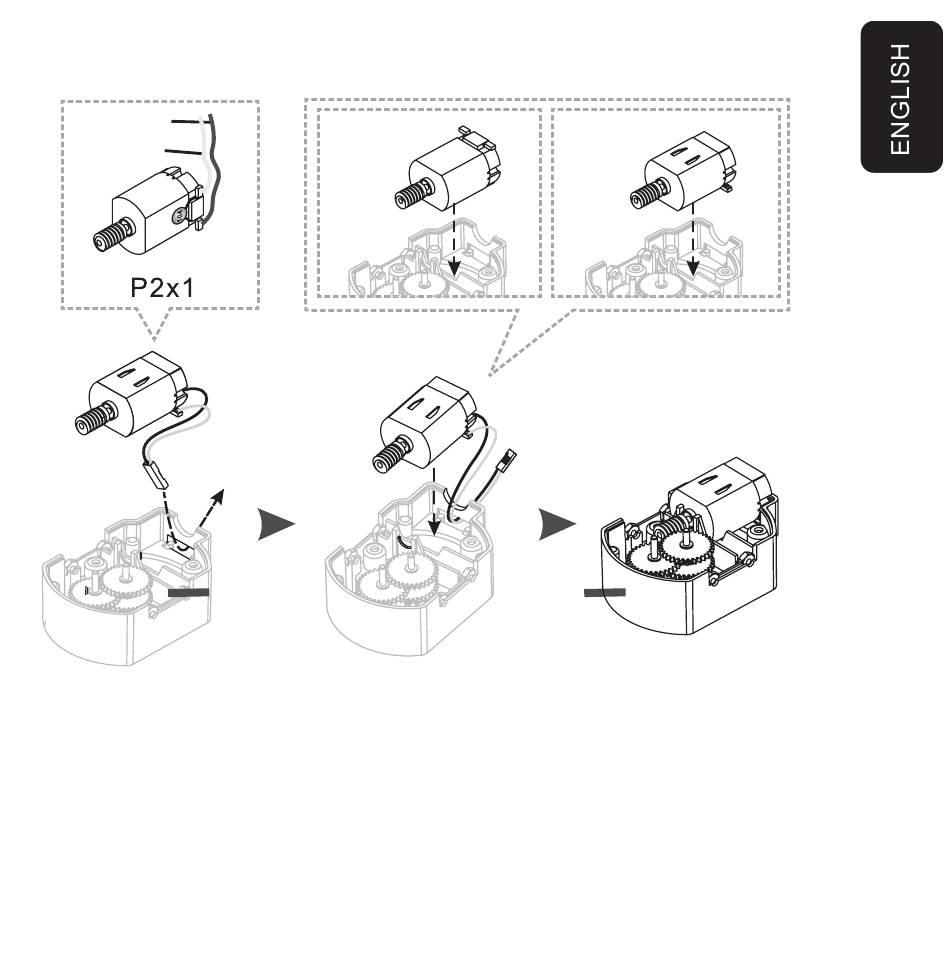 ENGLISH

P2x1