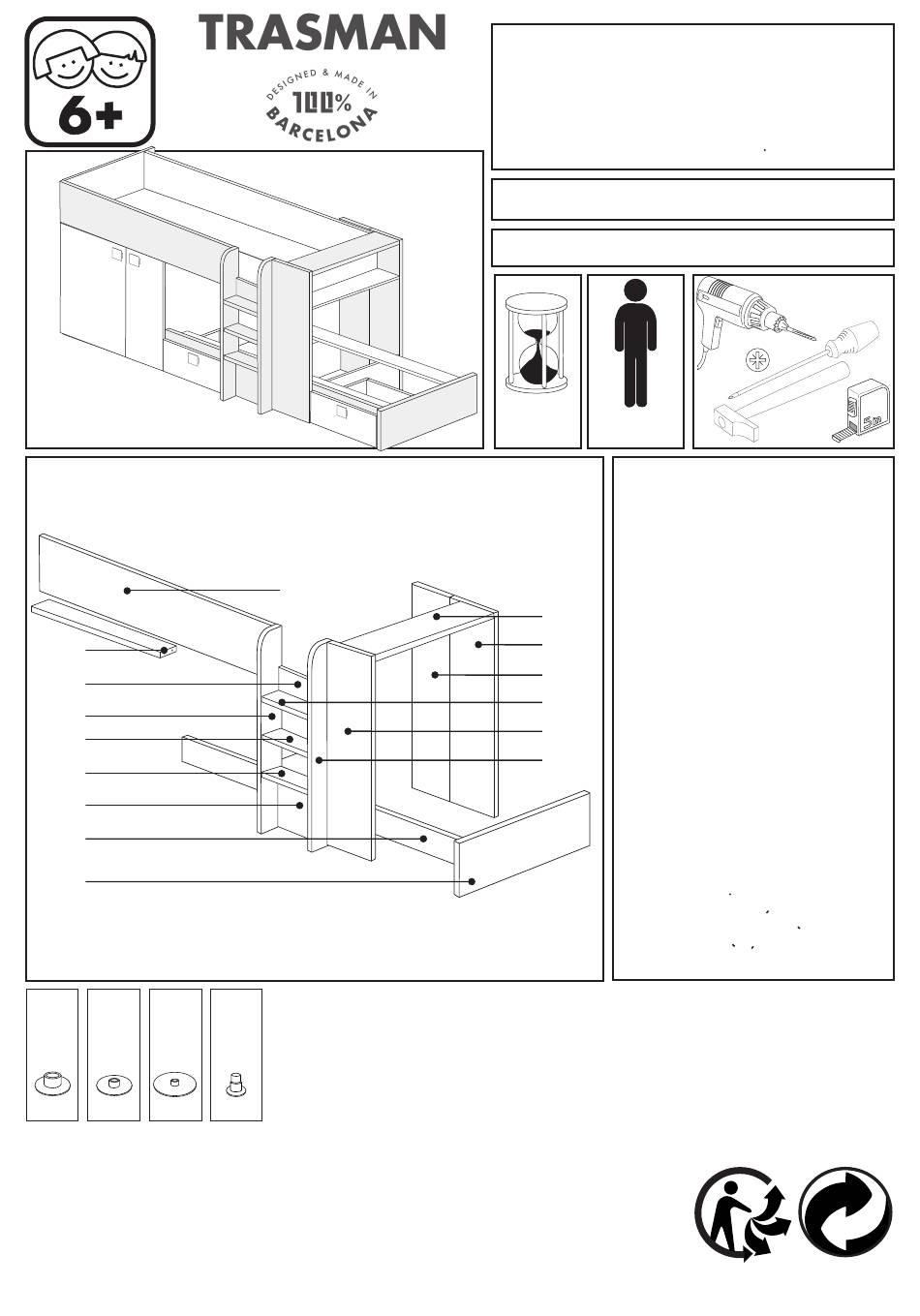 6+

TRASMAN

DESIGNED & MADE IN
100%
BARCELONA

5m