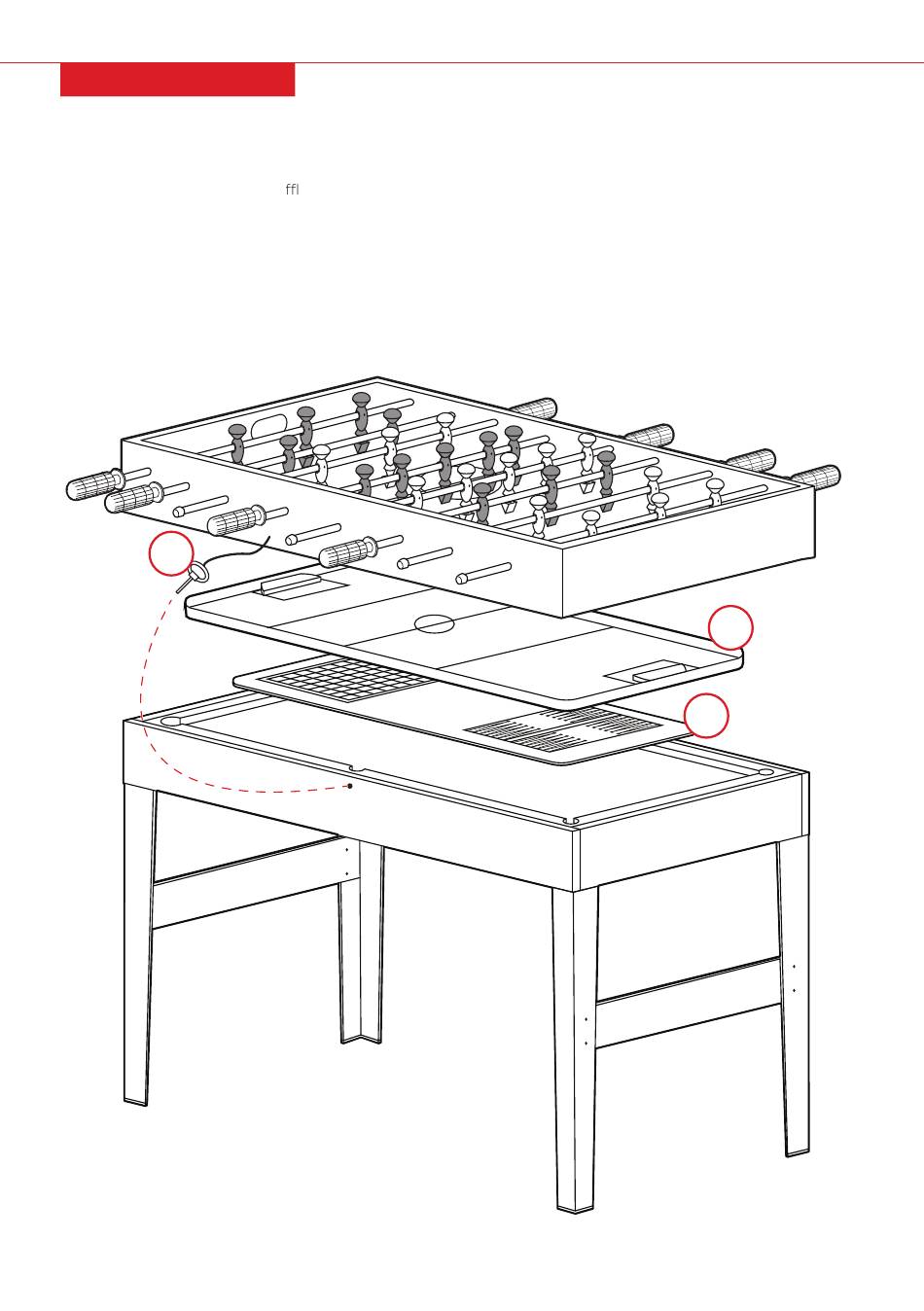 ffl