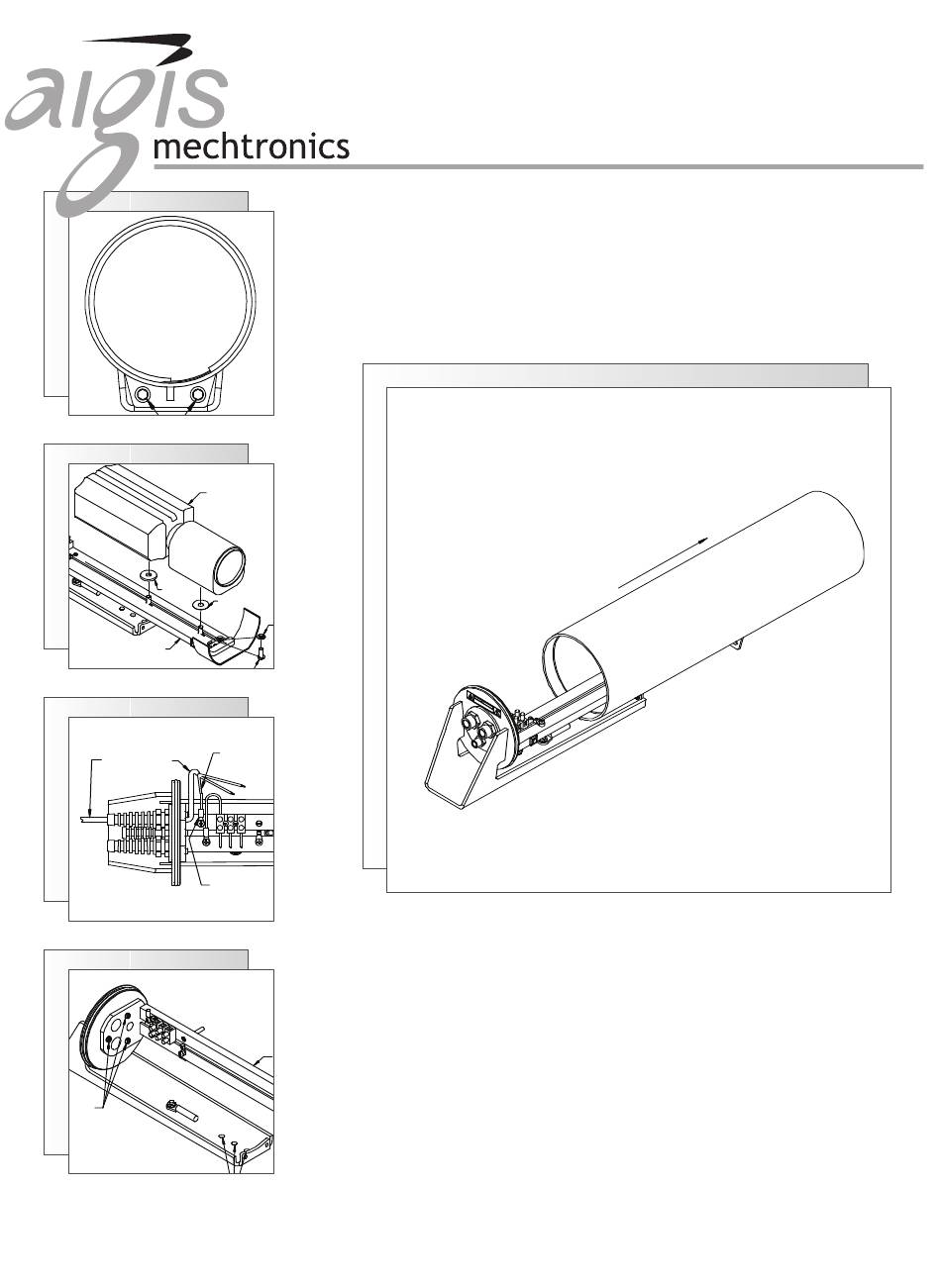 aigis
mechtronics