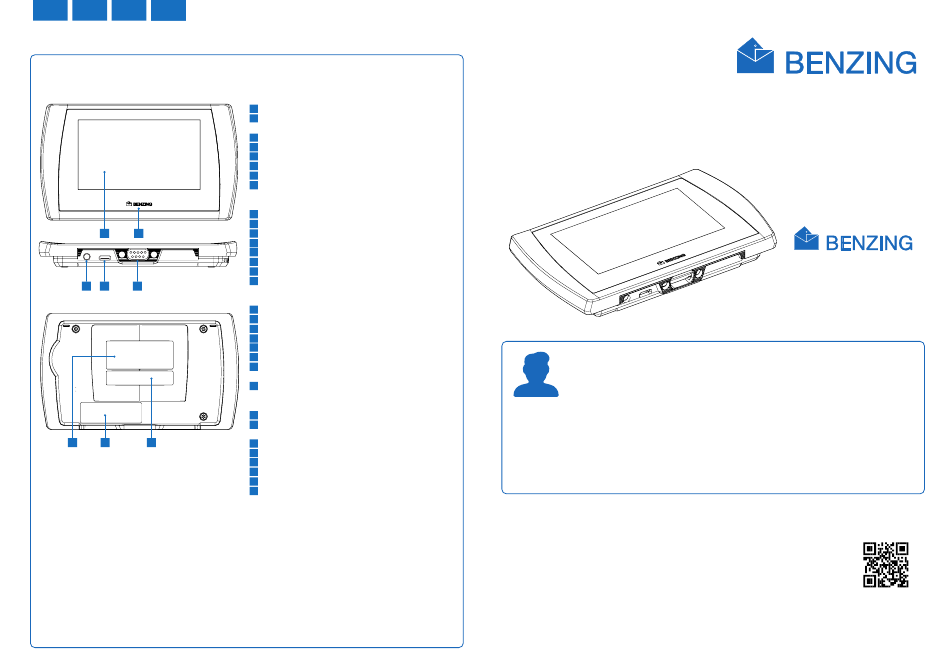 BENZING

BENZING

BENZING

BENZING