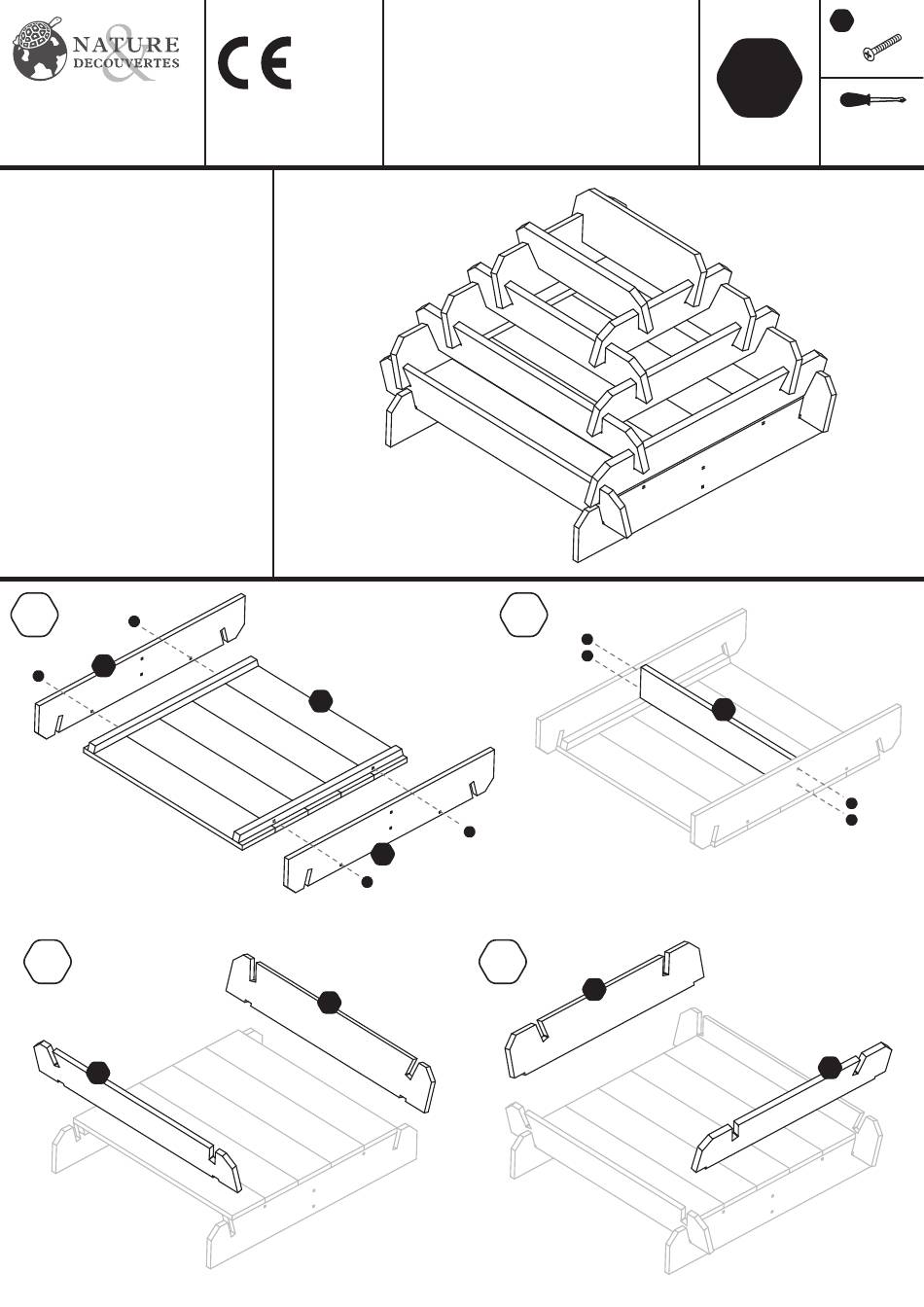 NATURE & DECOUVERTES

CE