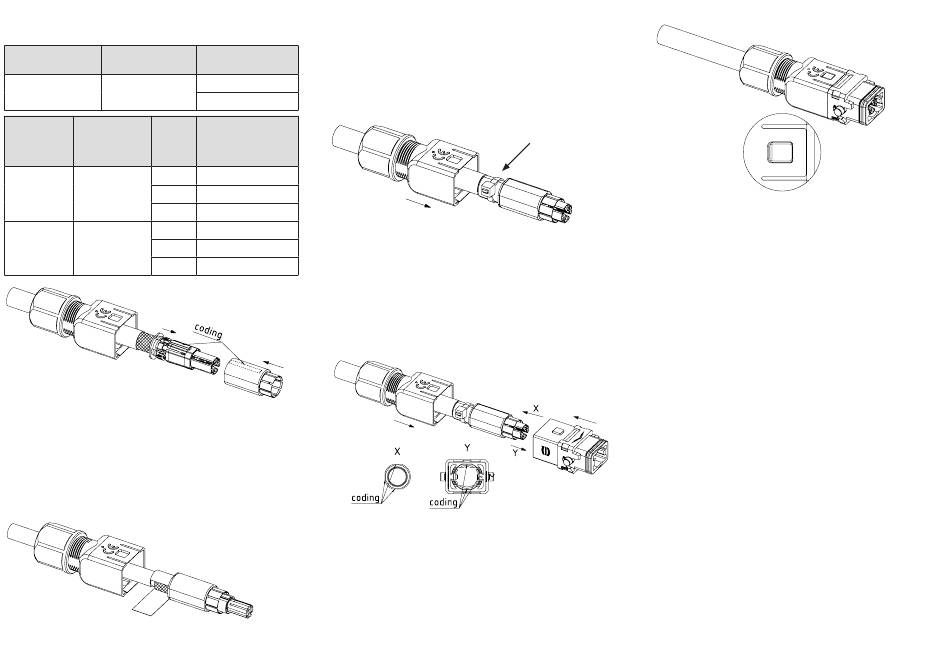 coding

X

Y

X

Y

coding

coding