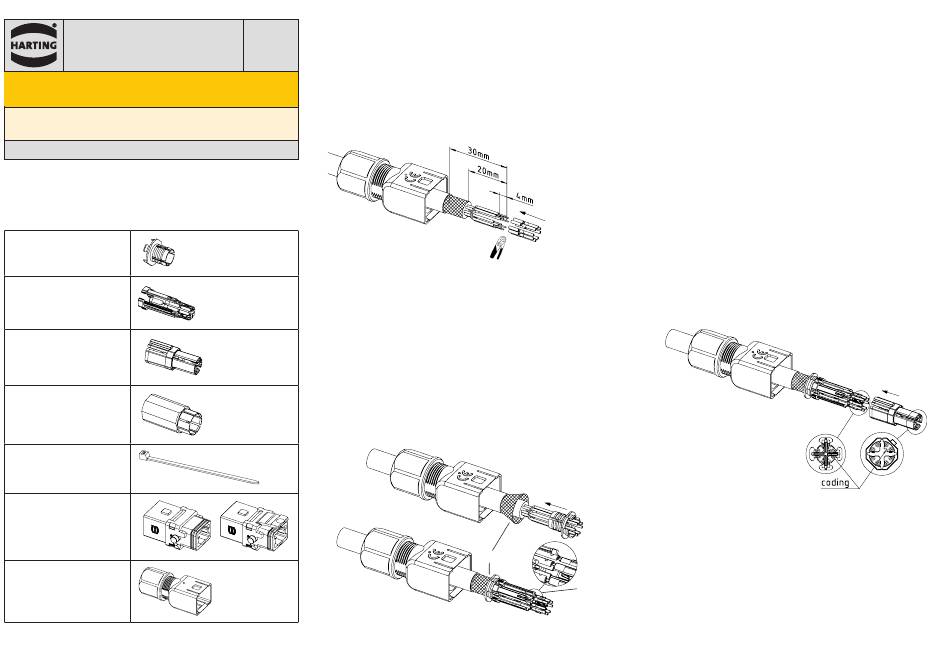 HARTING

30mm
20mm
4mm

coding