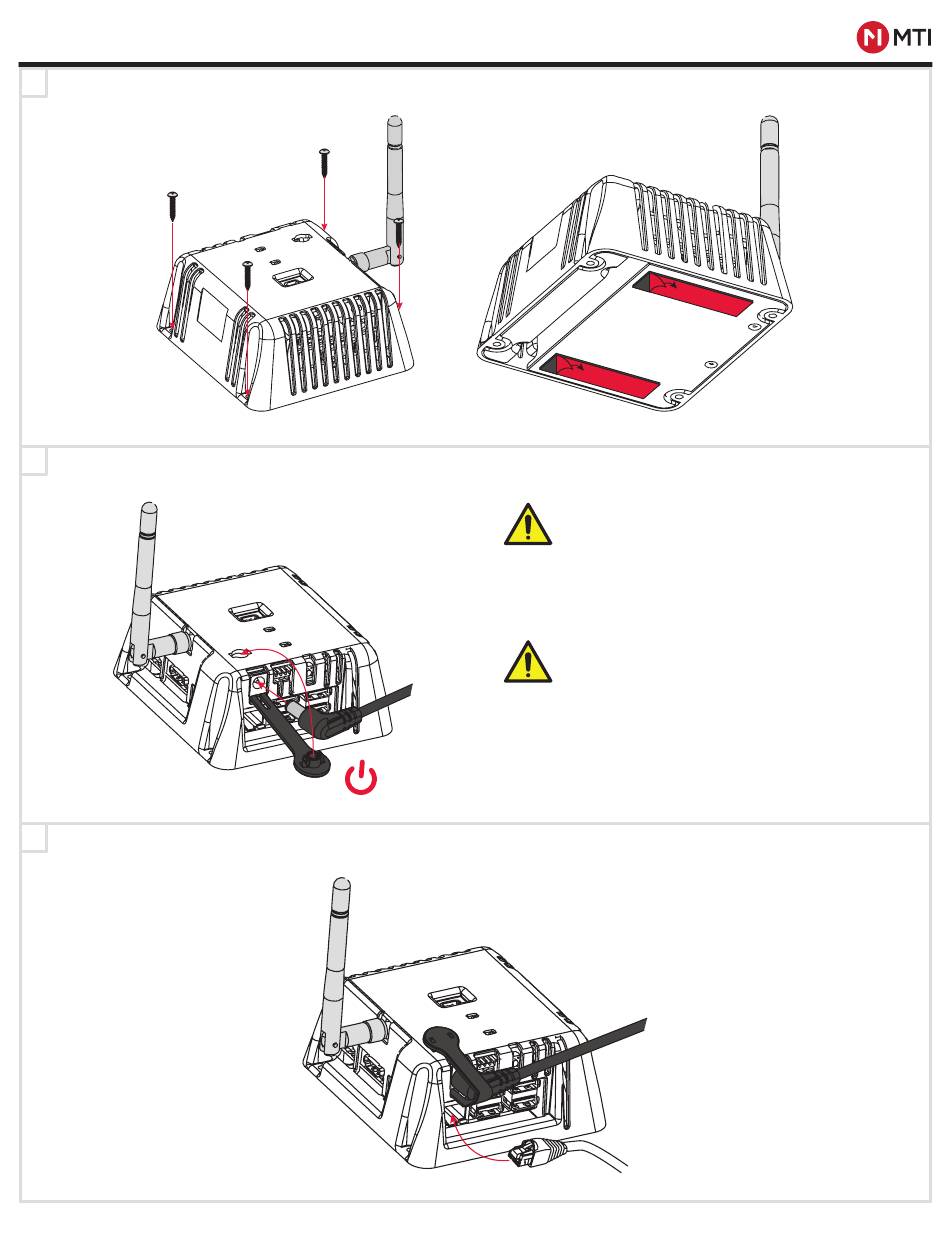 MTI