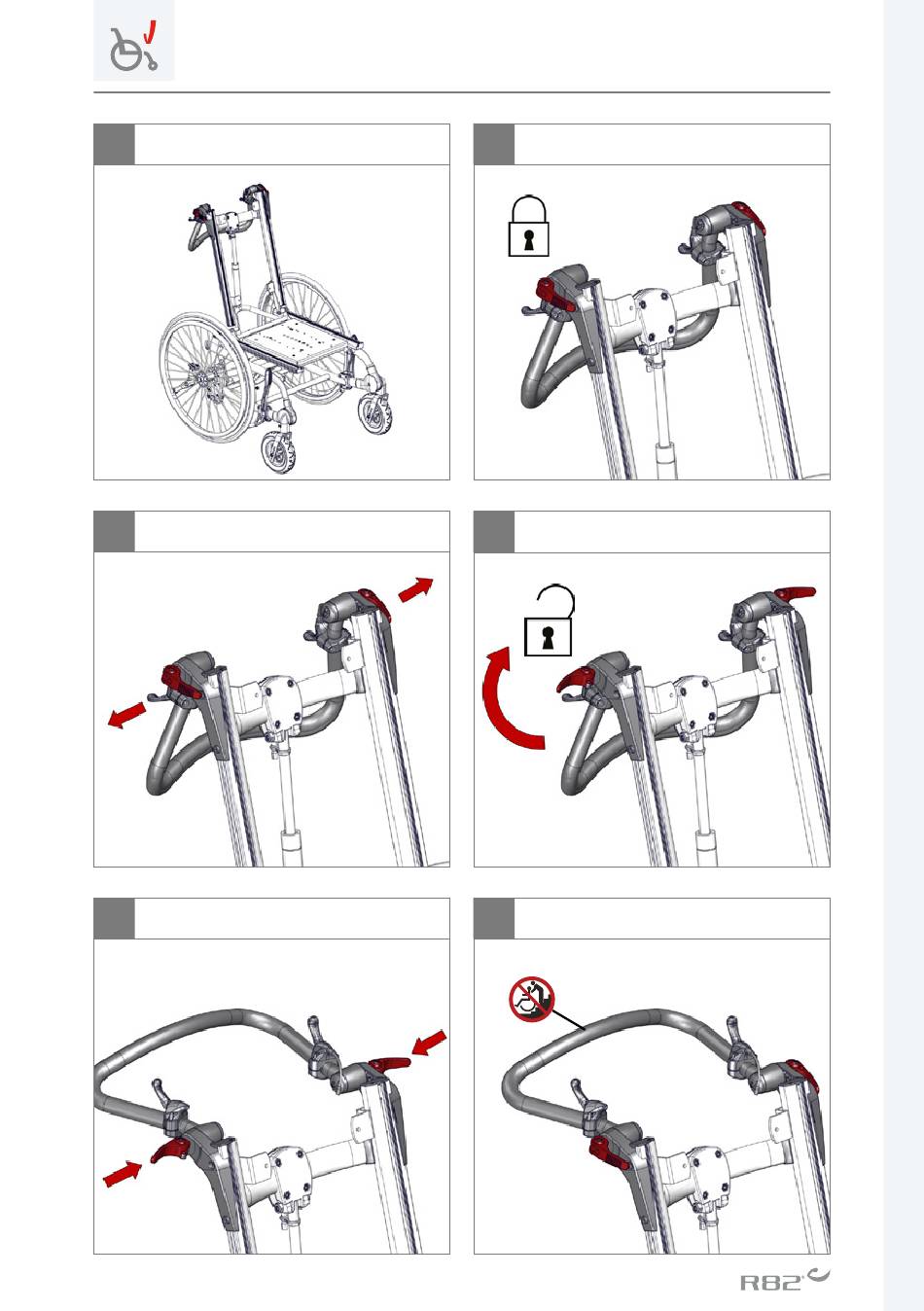 R82