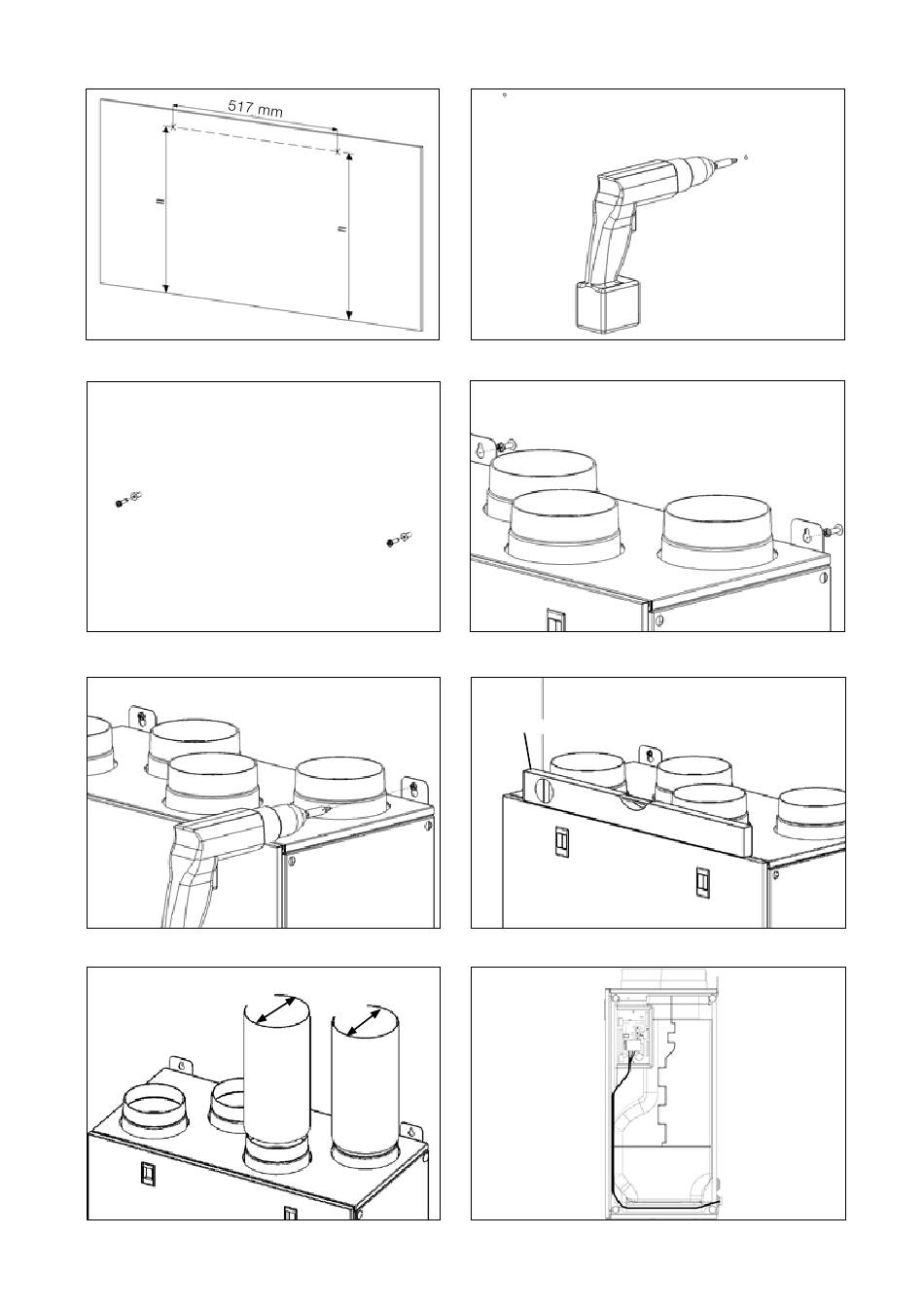 517 mm

=

=