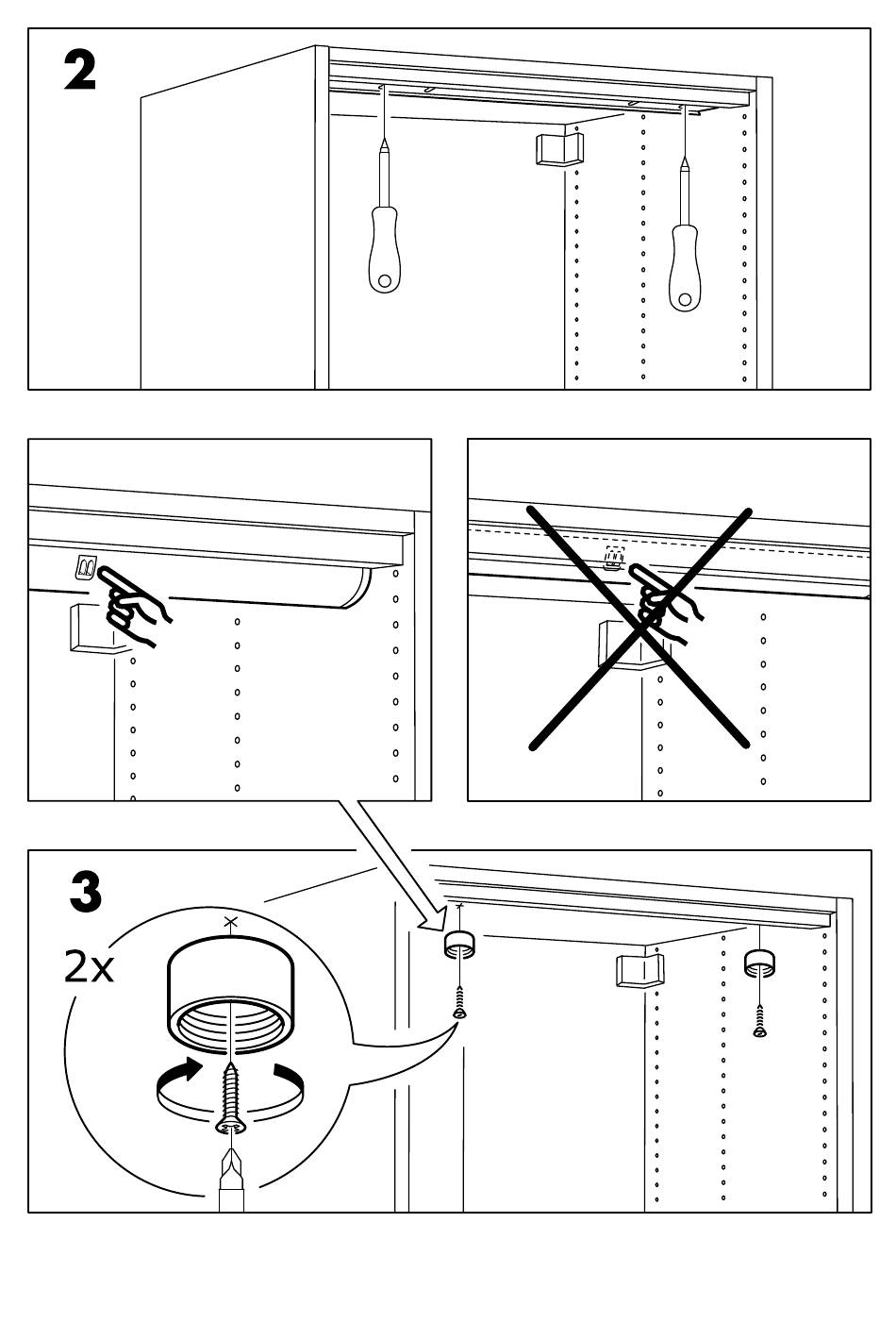 2

3

2x