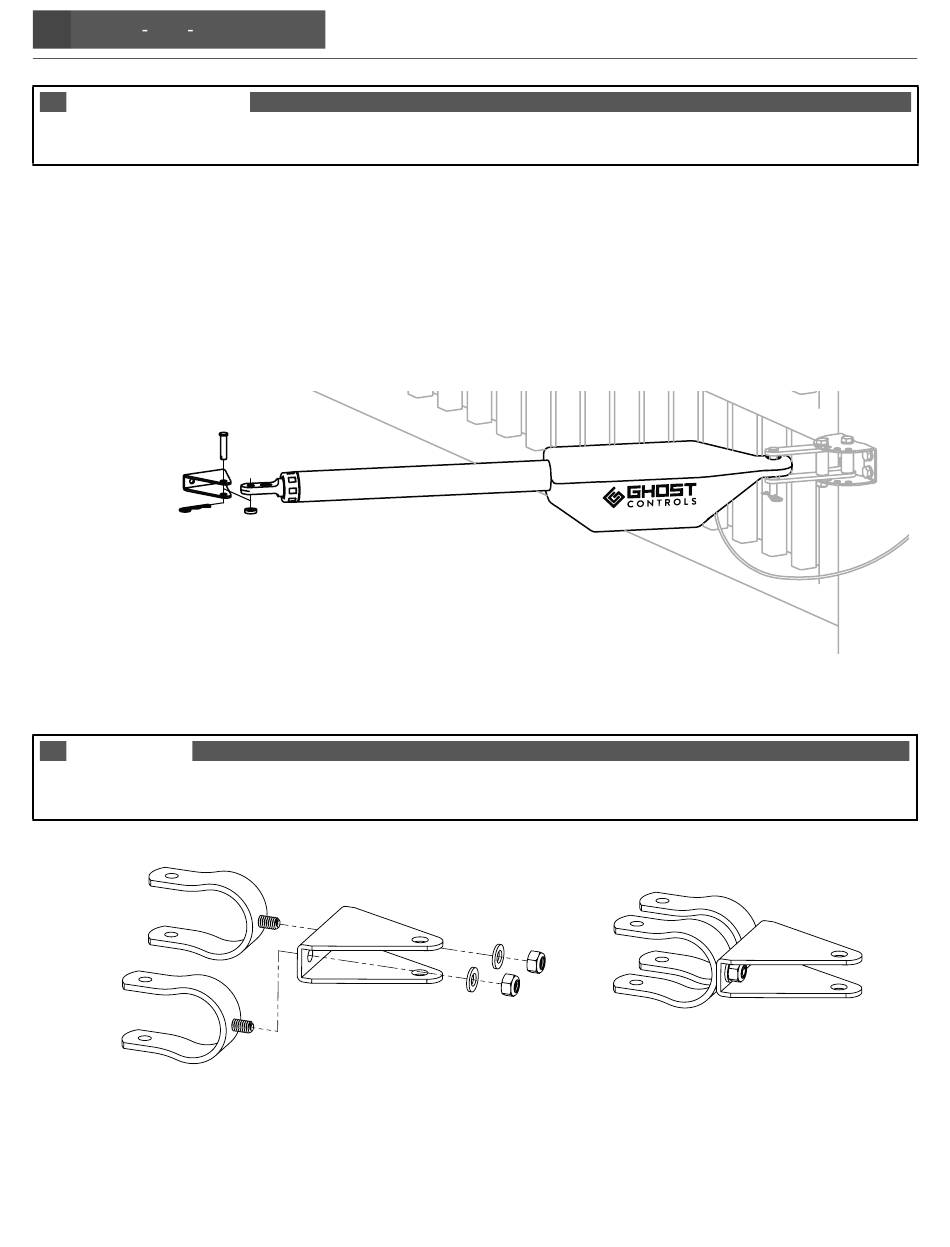 - -

GHOST CONTROLS