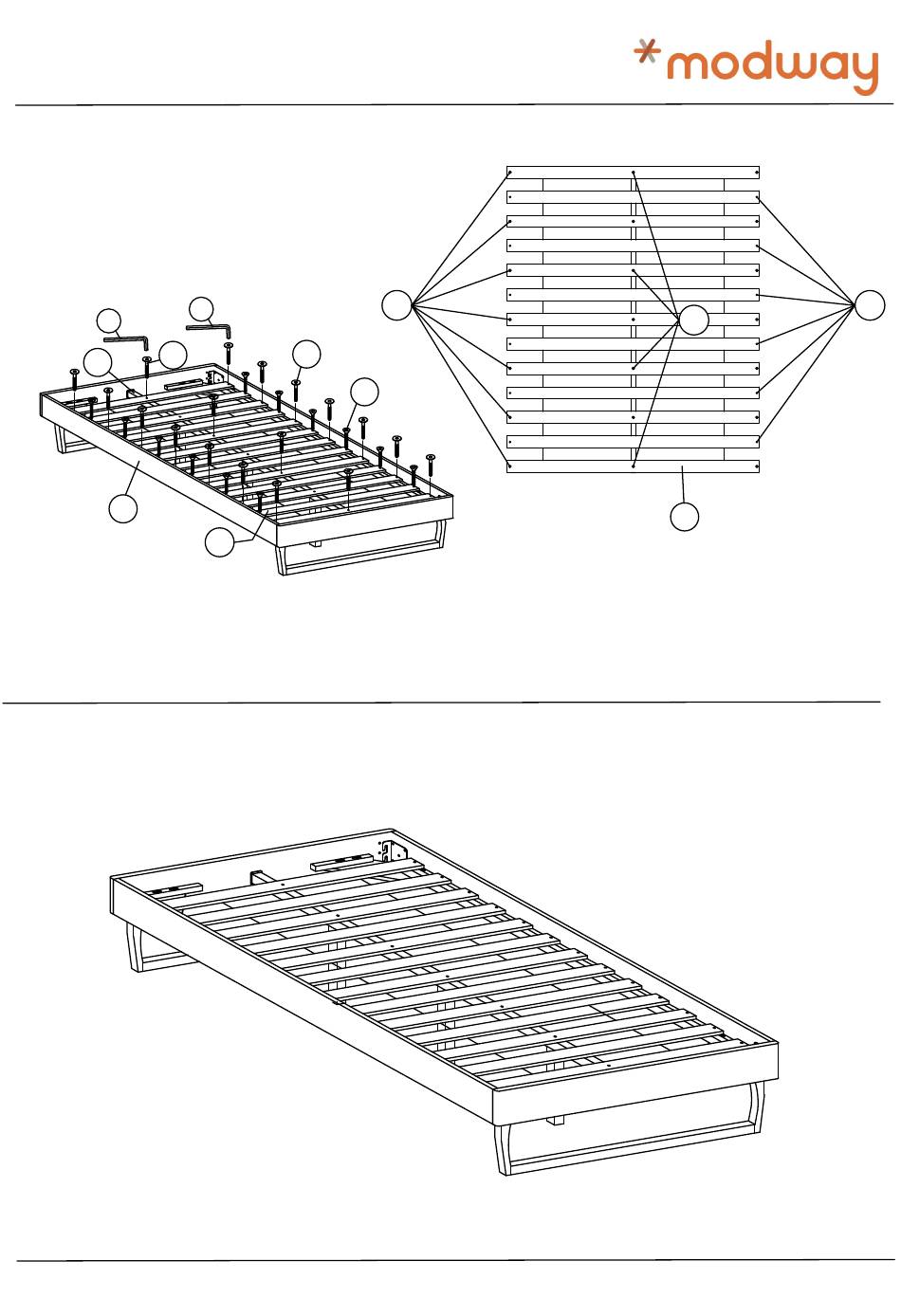 modway