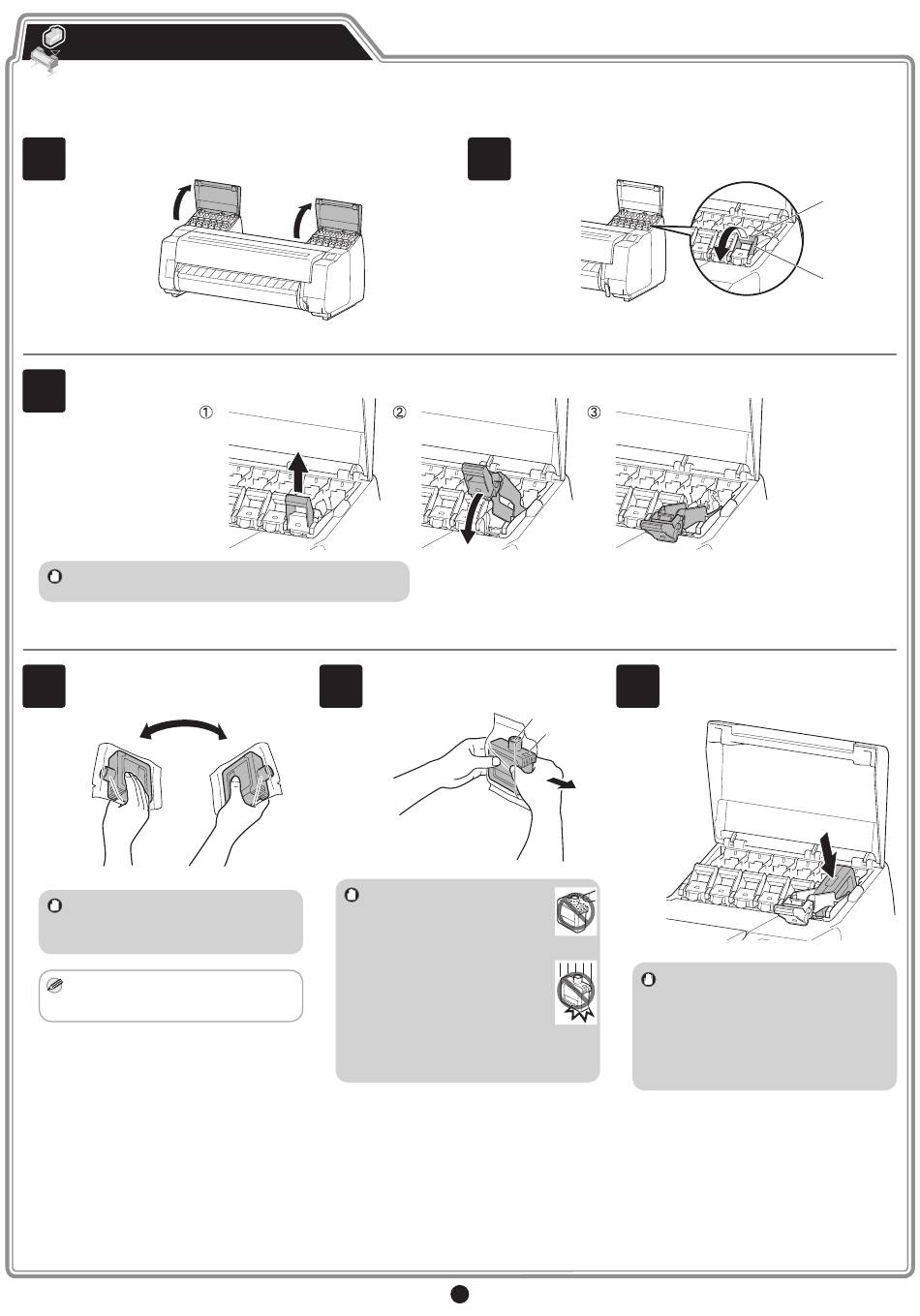 ①

②

③