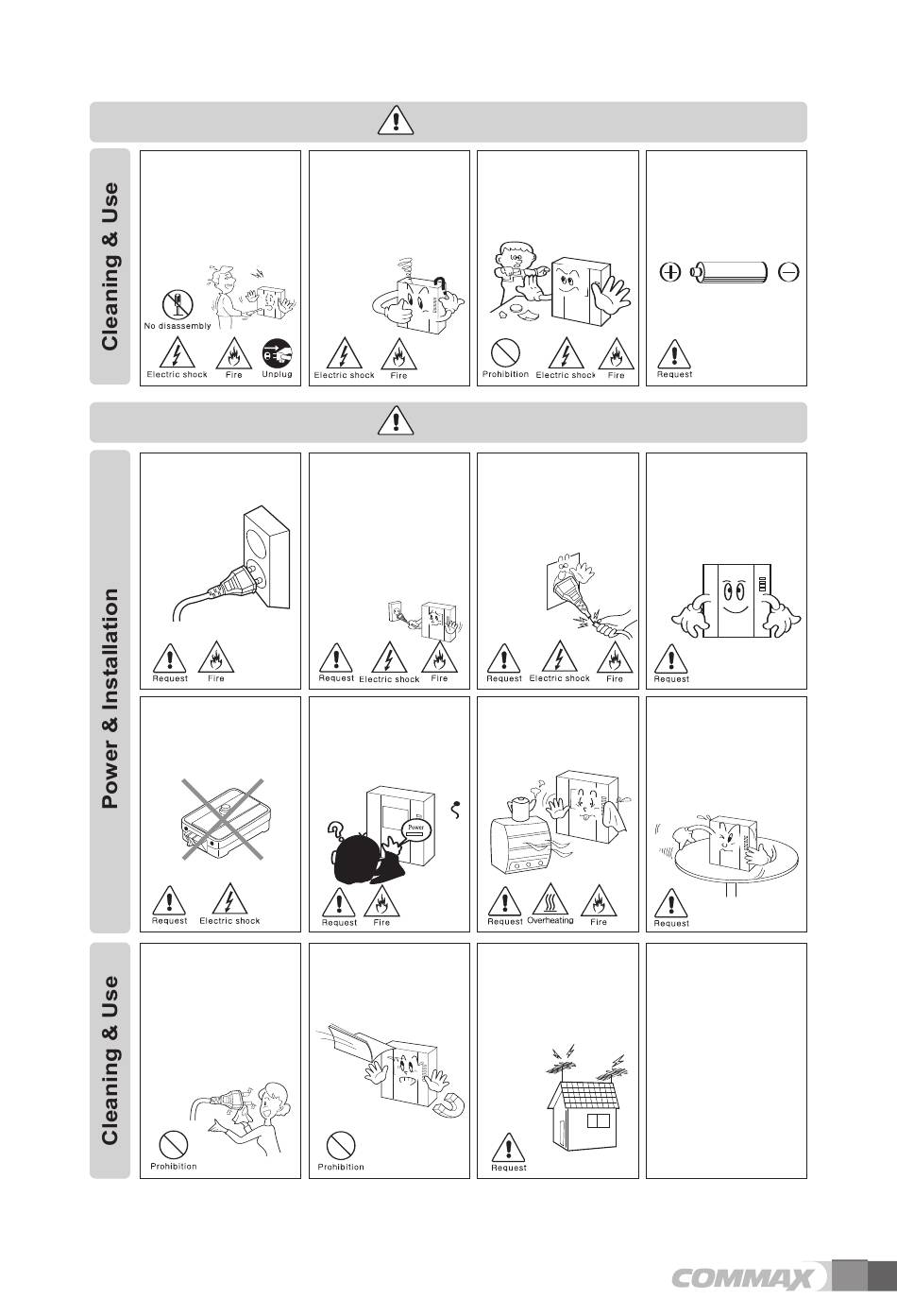 Cleaning & Use

No disassembly
Electric shock
Fire
Unplug

Electric shock
Fire

Prohibition
Electric shock
Fire

Request

Power & Installation

Request
Fire

Request
Electric shock
Fire

Request
Electric shock
Fire

Request

Request
Electric shock

Power
Request
Fire

Request
Overheating
Fire

Request

Cleaning & Use

Prohibition

Prohibition

Request

COMMAX