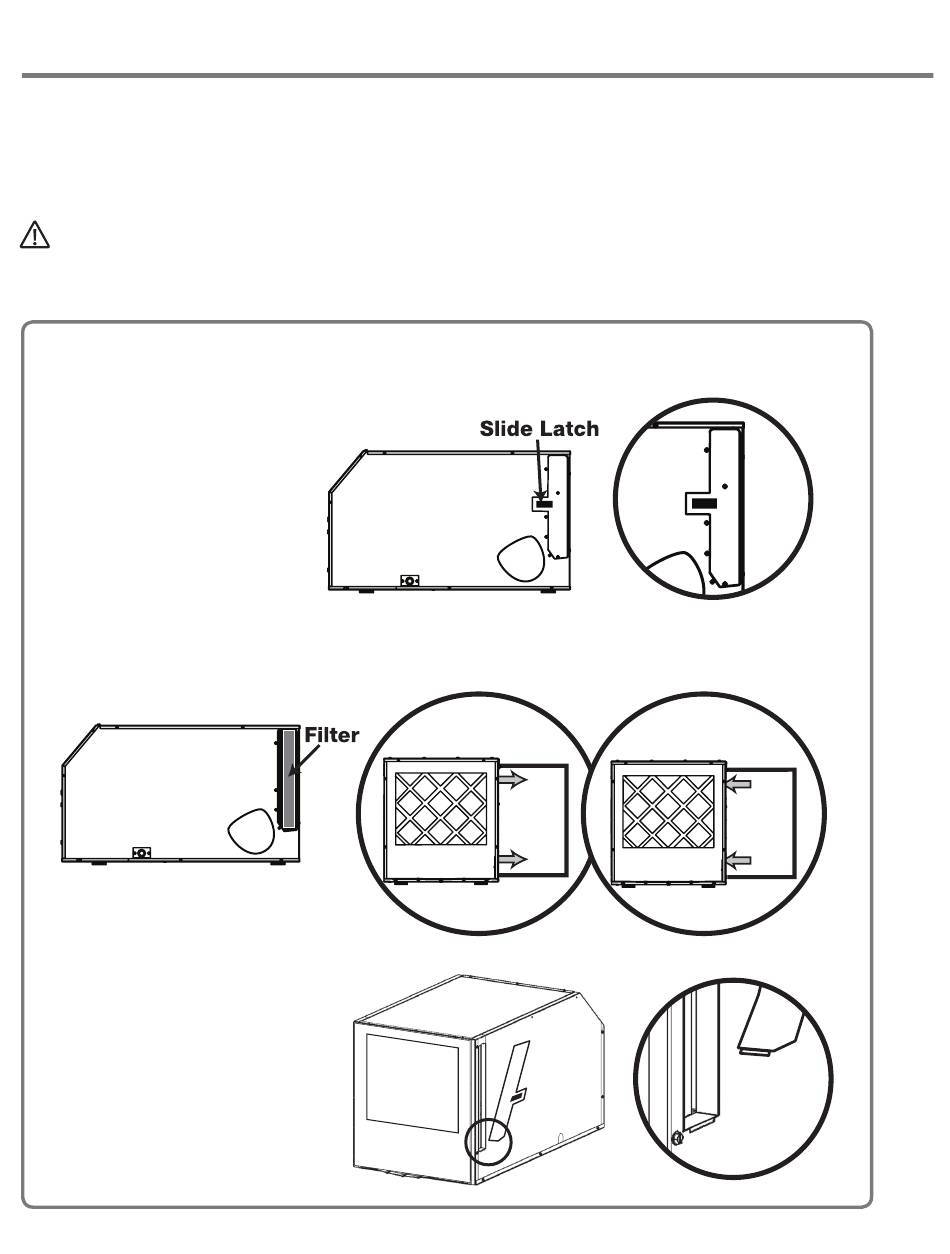 Slide Latch

Filter