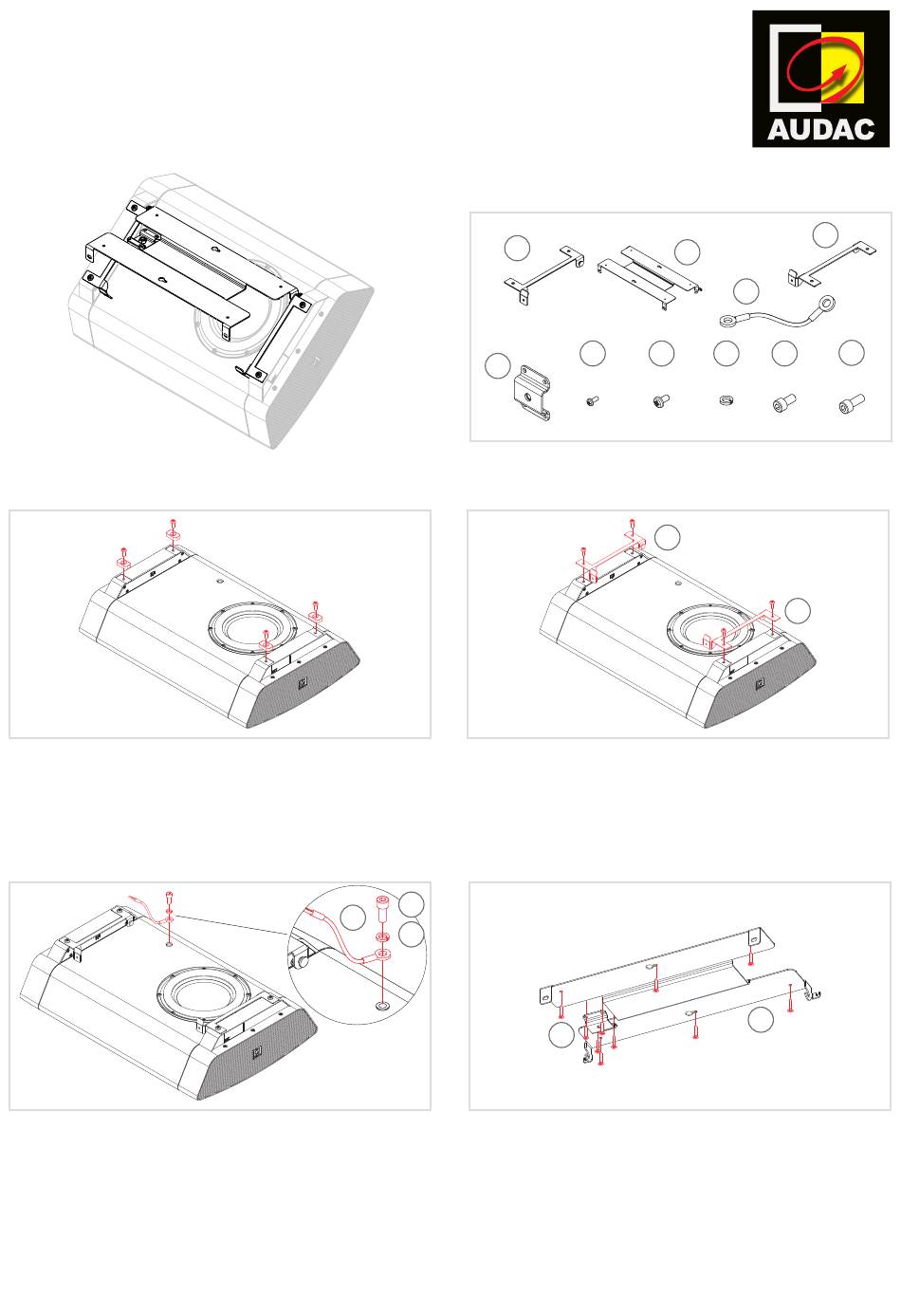 AUDAC