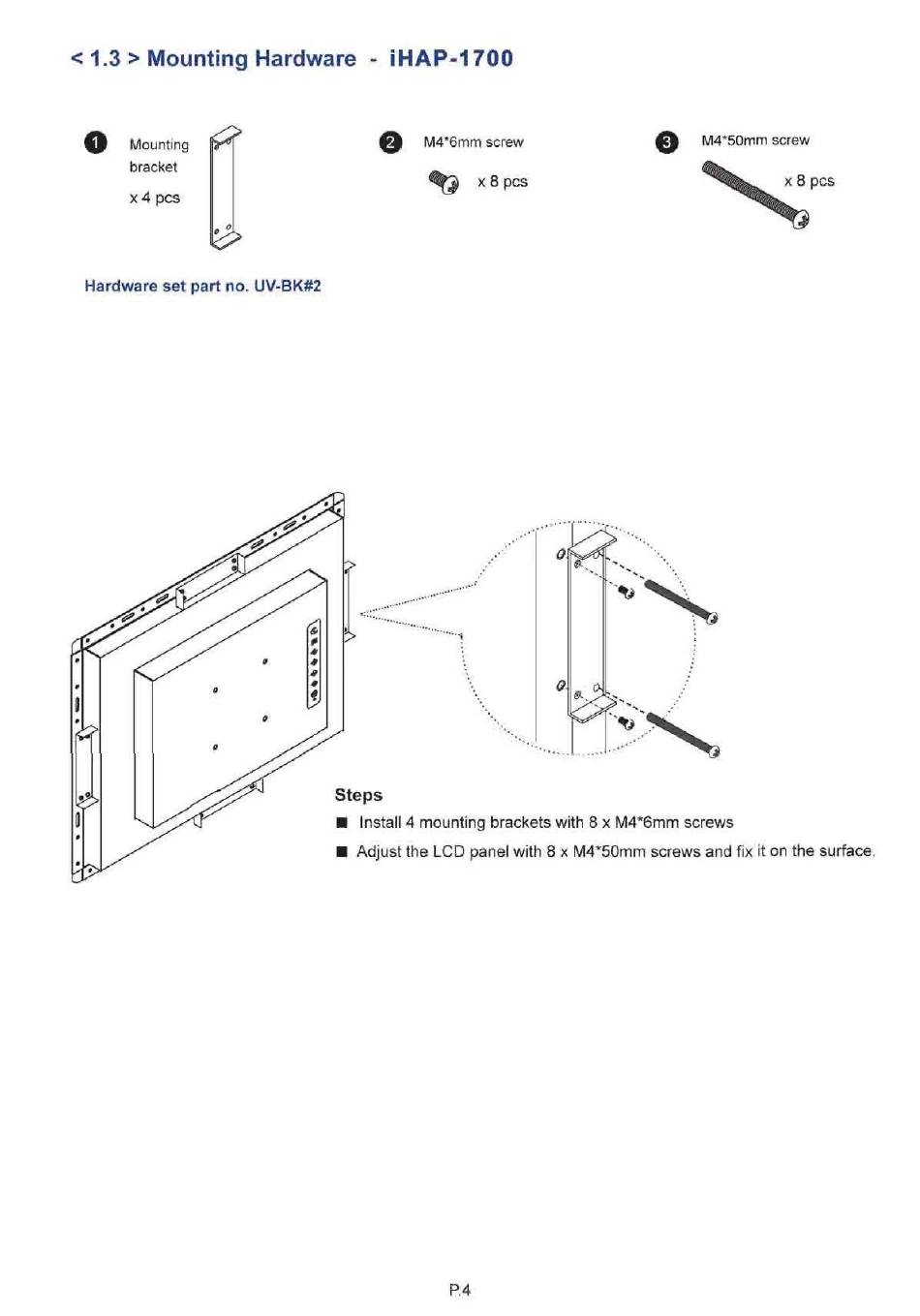 < 1.3 > Mounting Hardware - iHAP-1700

1 Mounting bracket

x 4 pcs

2 M4*6mm screw

x 8 pcs

3 M4*50mm screw

x 8 pcs

Hardware set part no. UV-BK#2

Steps

■ Install 4 mounting brackets with 8 x M4*6mm screws

■ Adjust the LCD panel with 8 x M4*50mm screws and fix it on the surface.

P.4