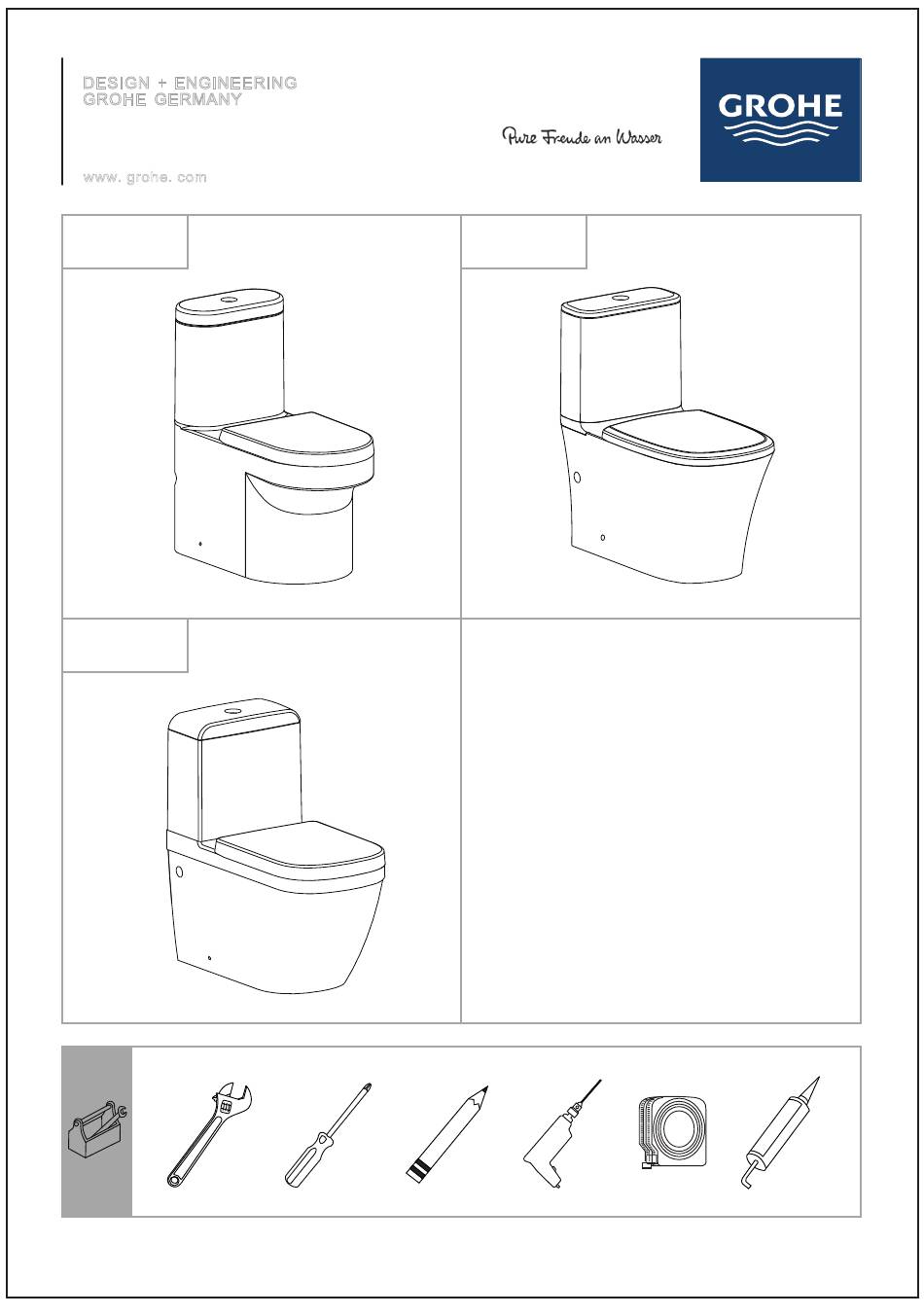 DESIGN + ENGINEERING
GROHE GERMANY

www. grohe. com

Pure Freude an Wasser

GROHE