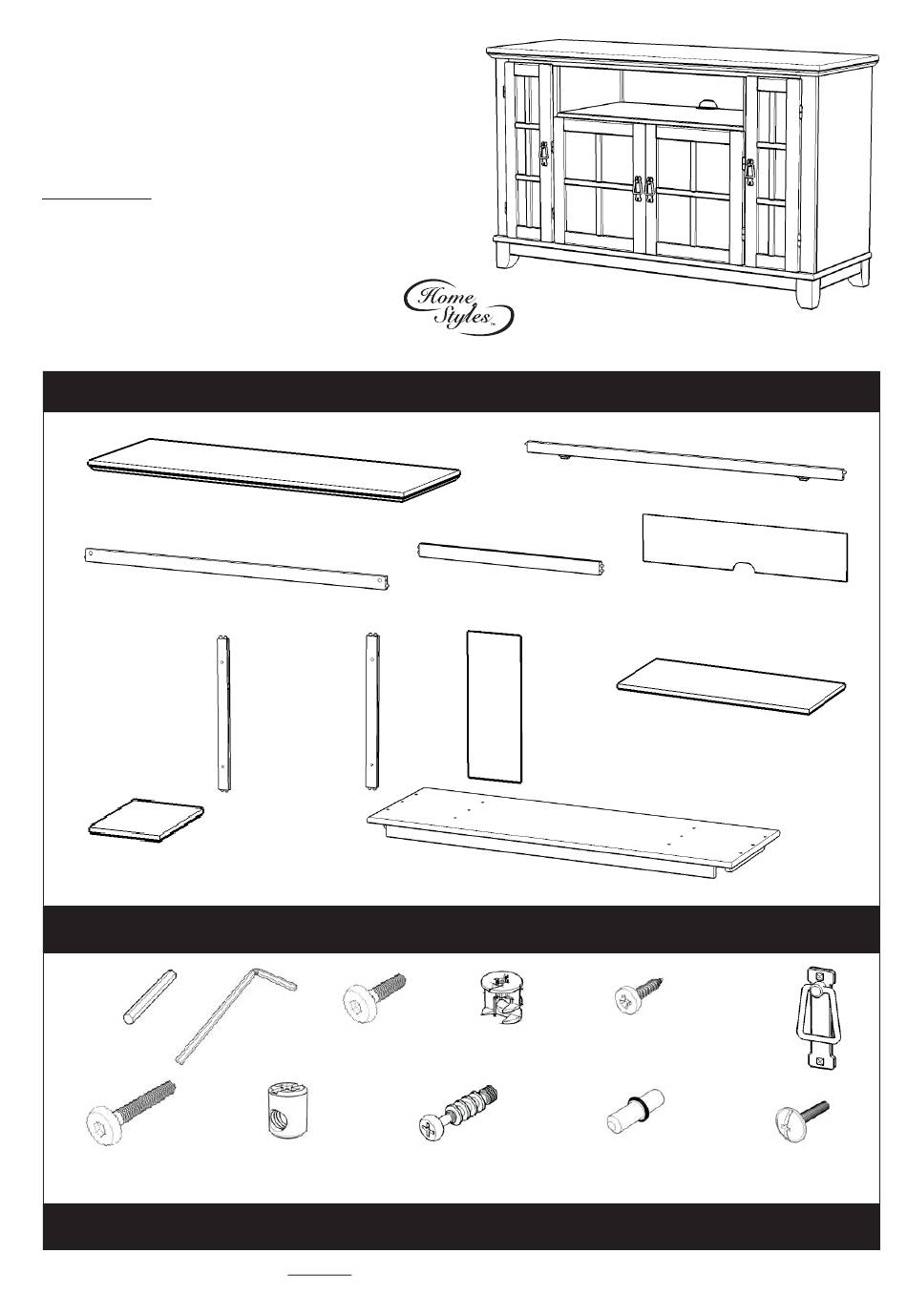 Home Styles™