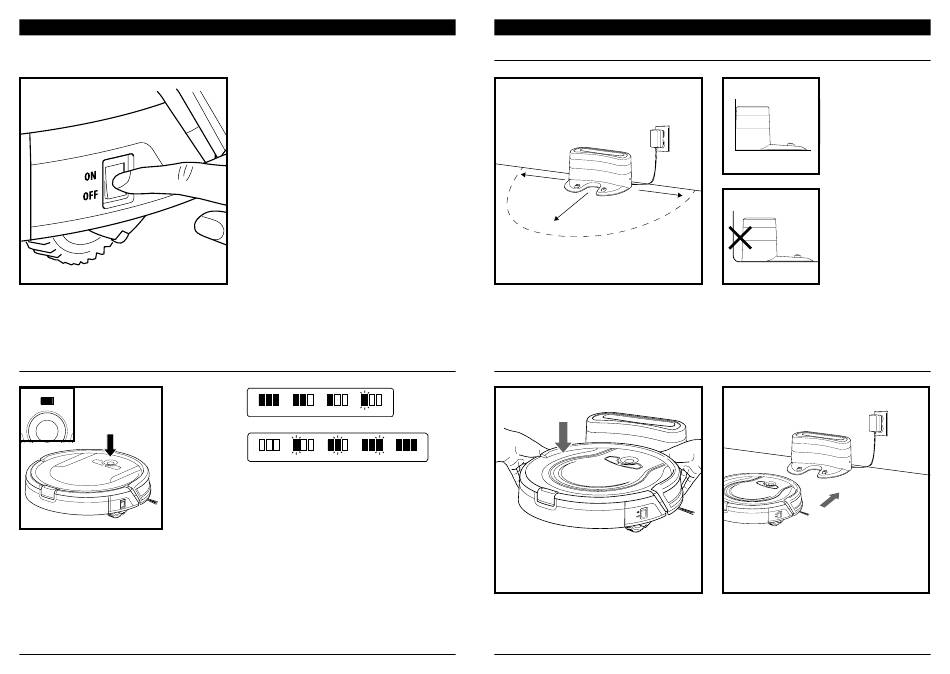 ON
OFF