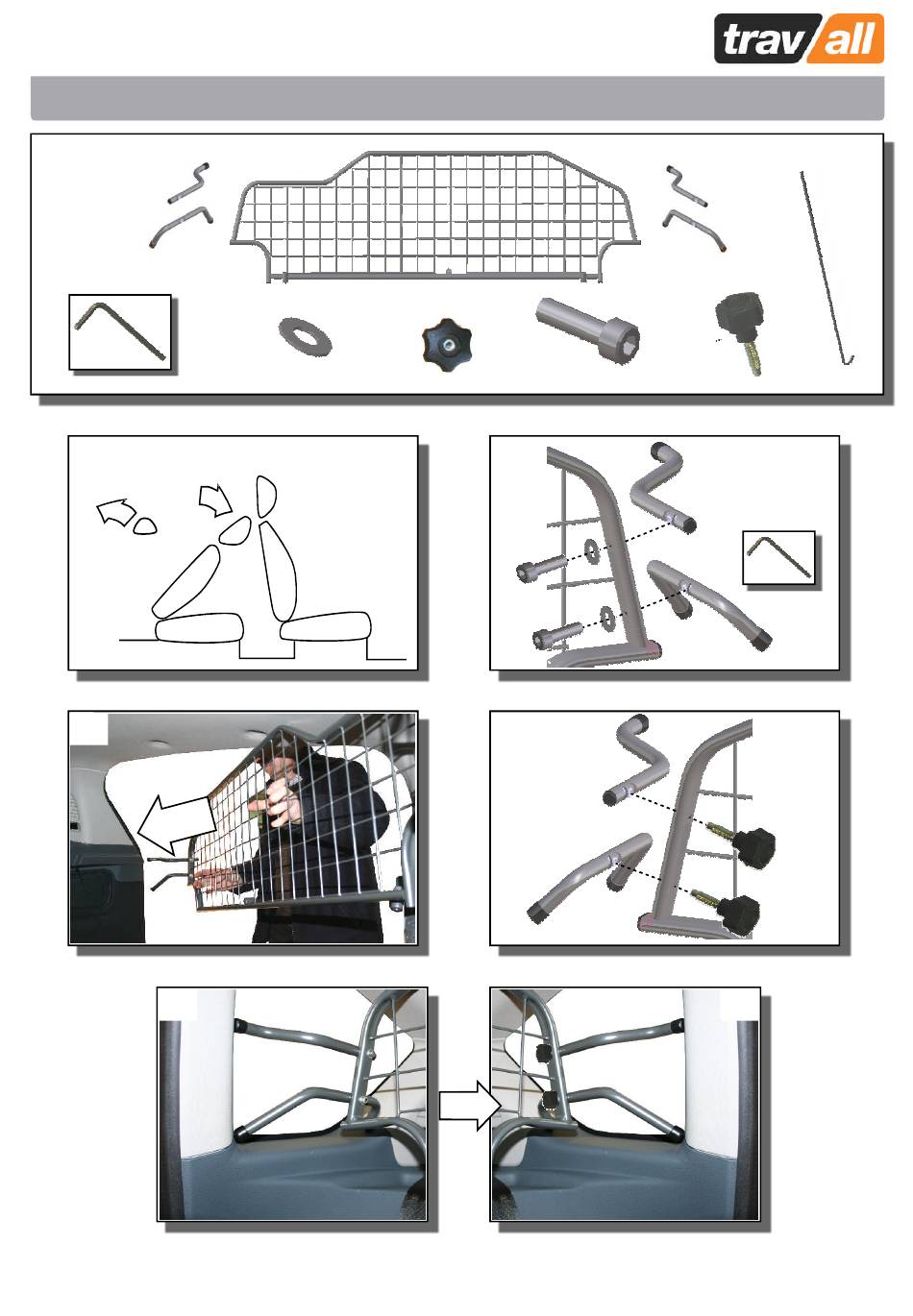 trav all