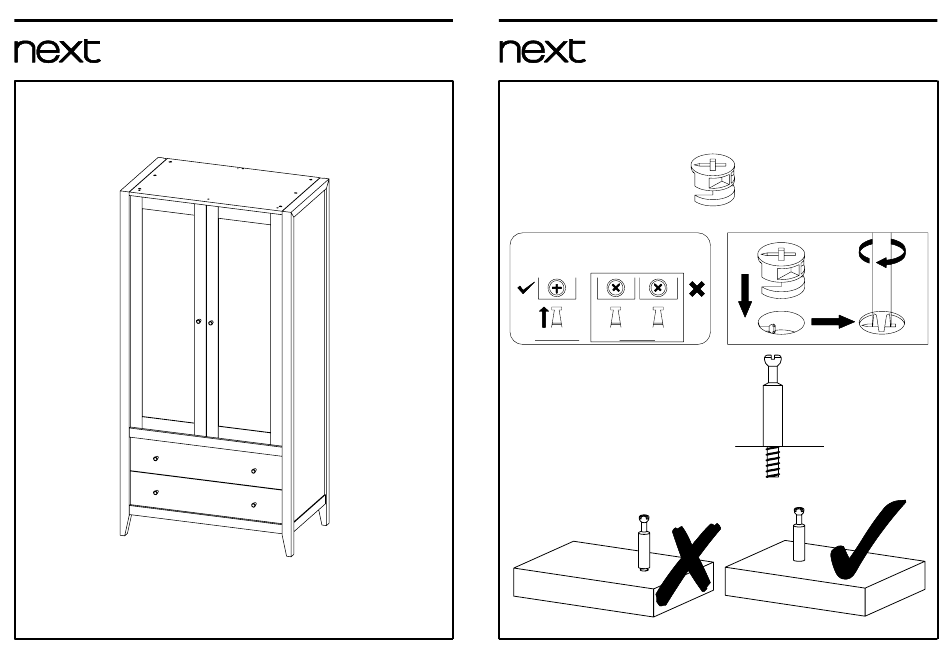 next

next