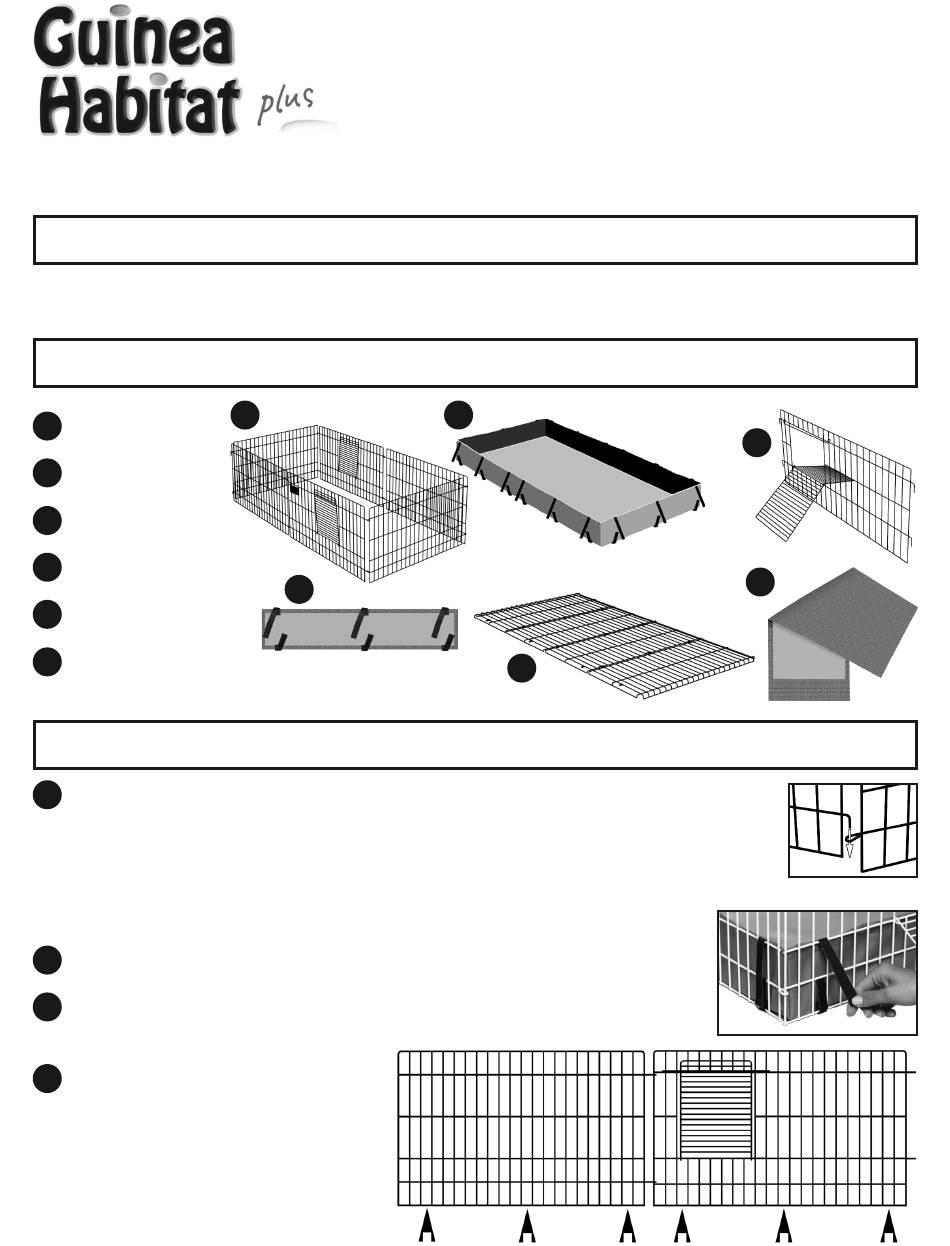 Guinea Habitat plus